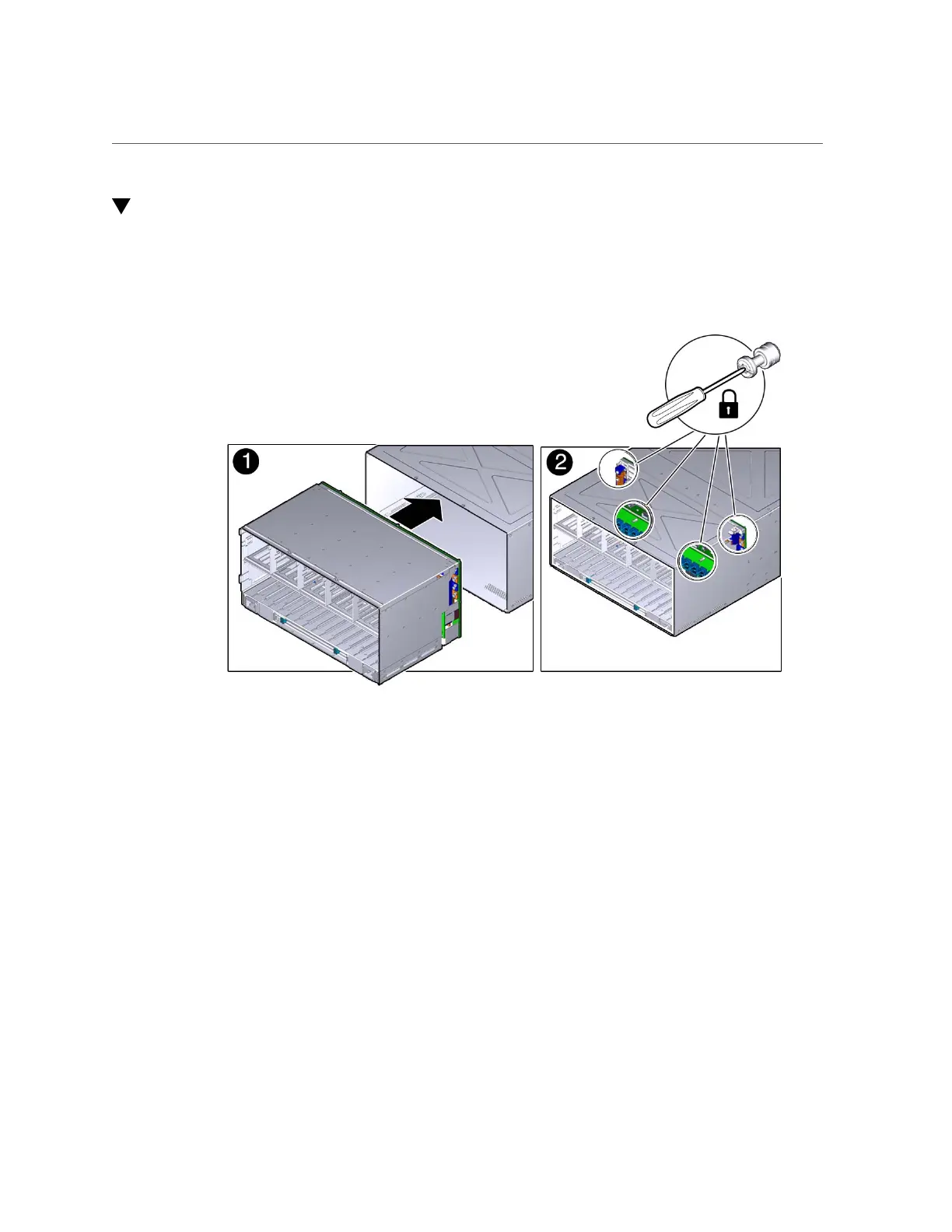 1

2