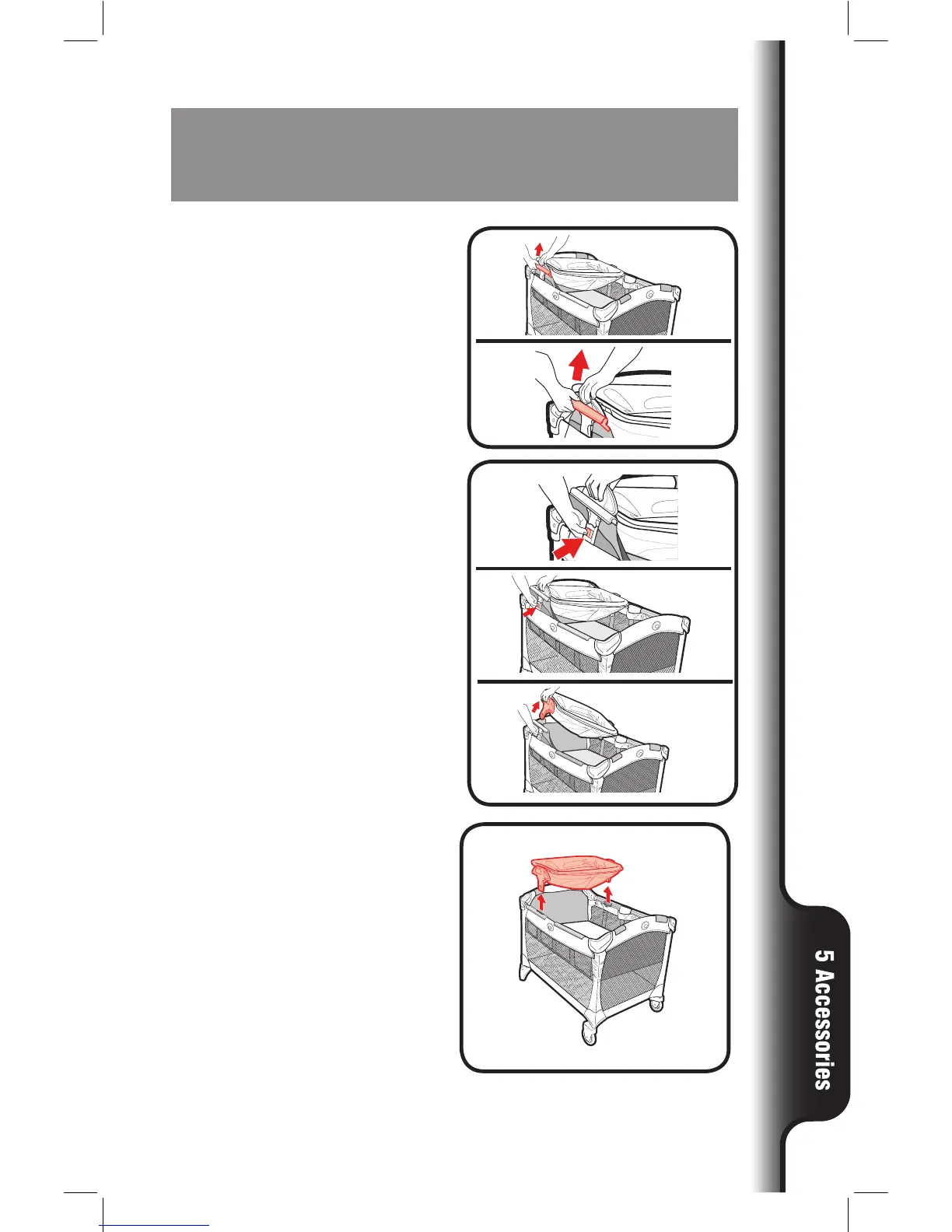 5 Accessories