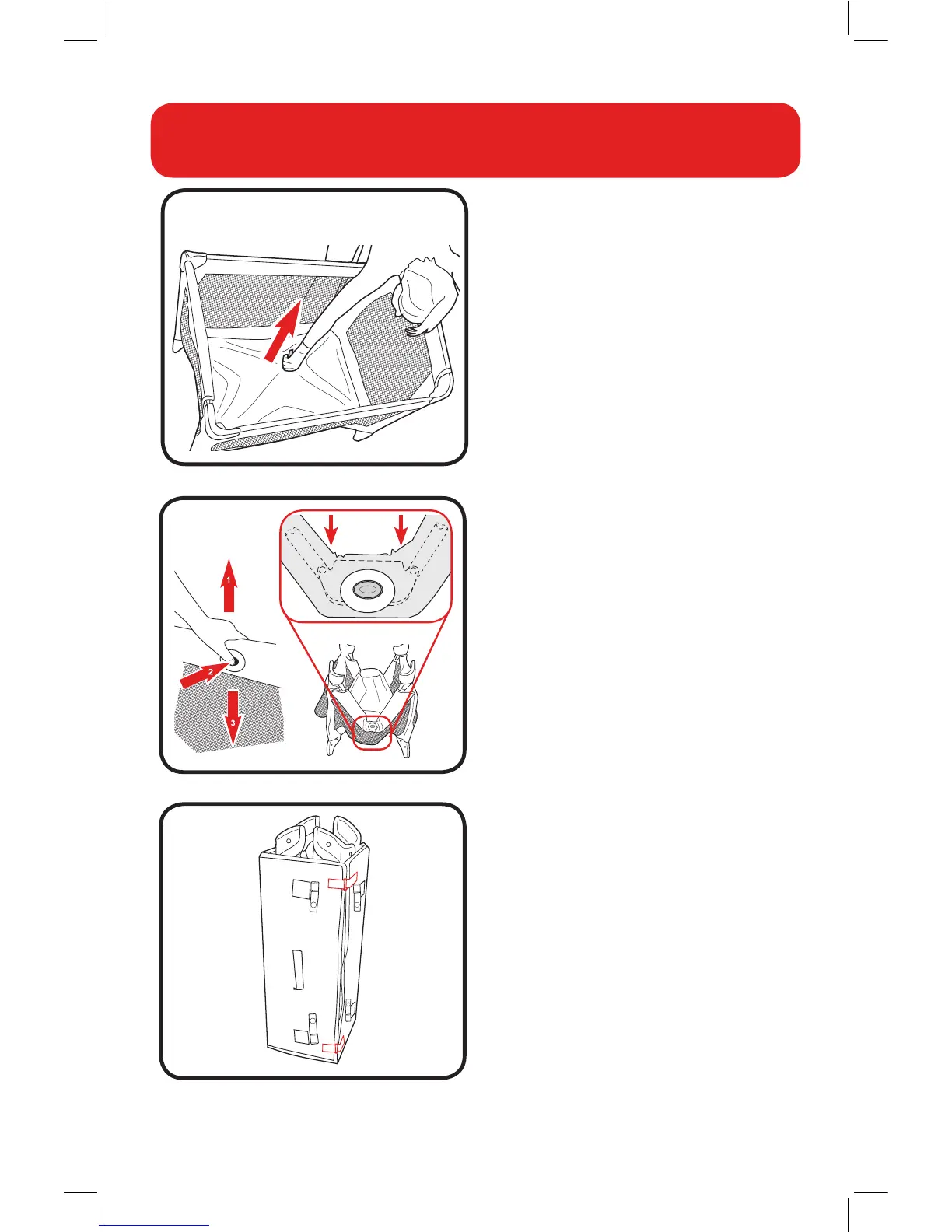 1

2

3