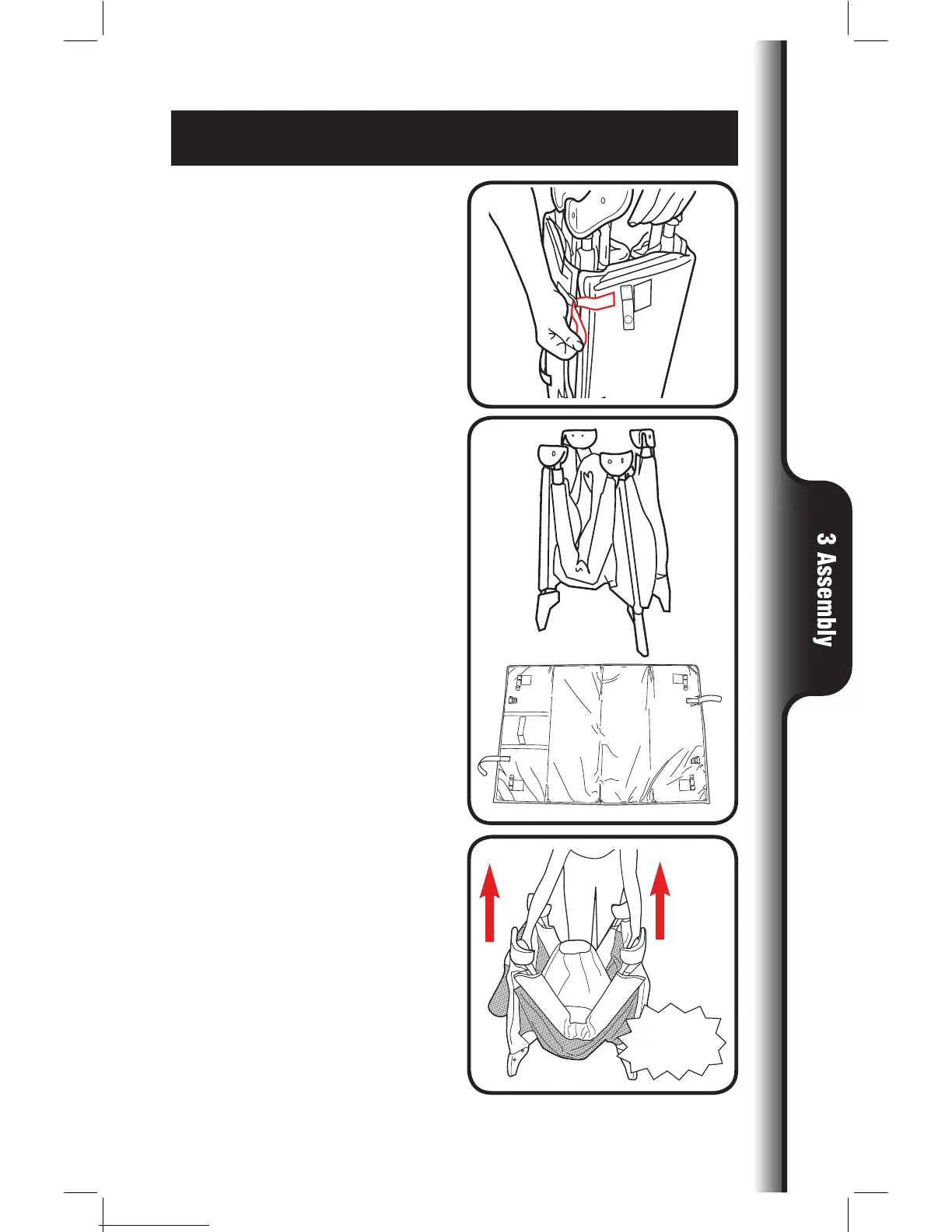 3 Assembly