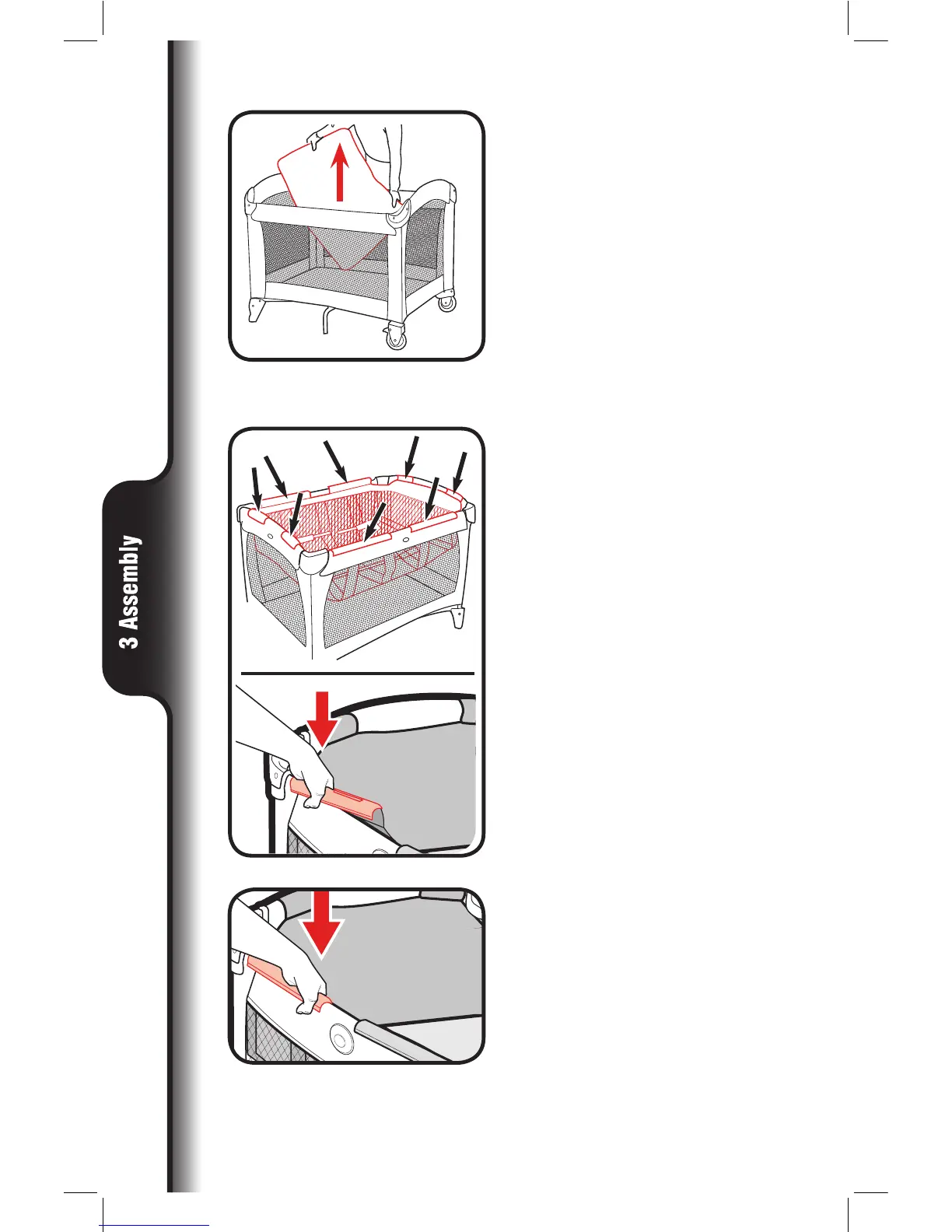 3 Assembly