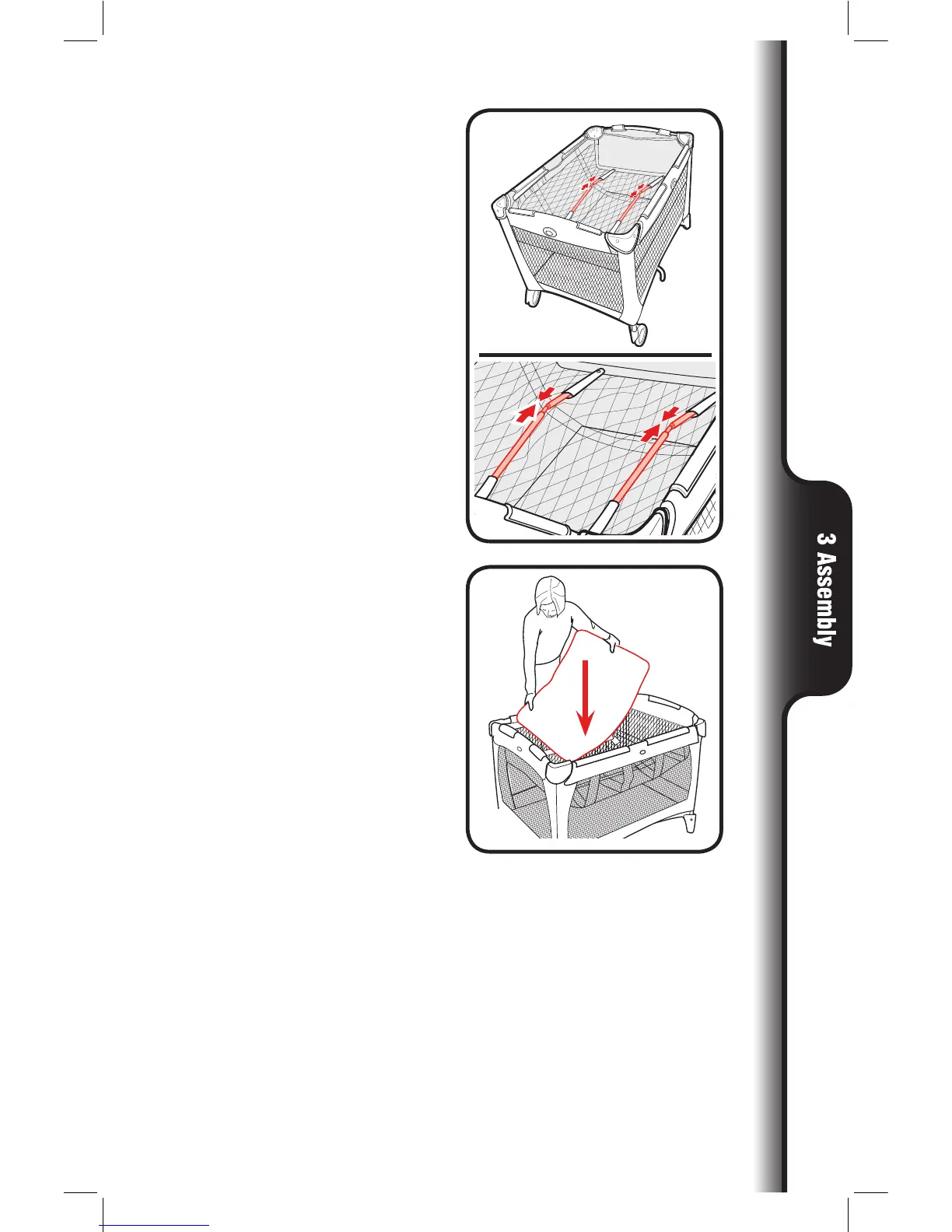 3 Assembly