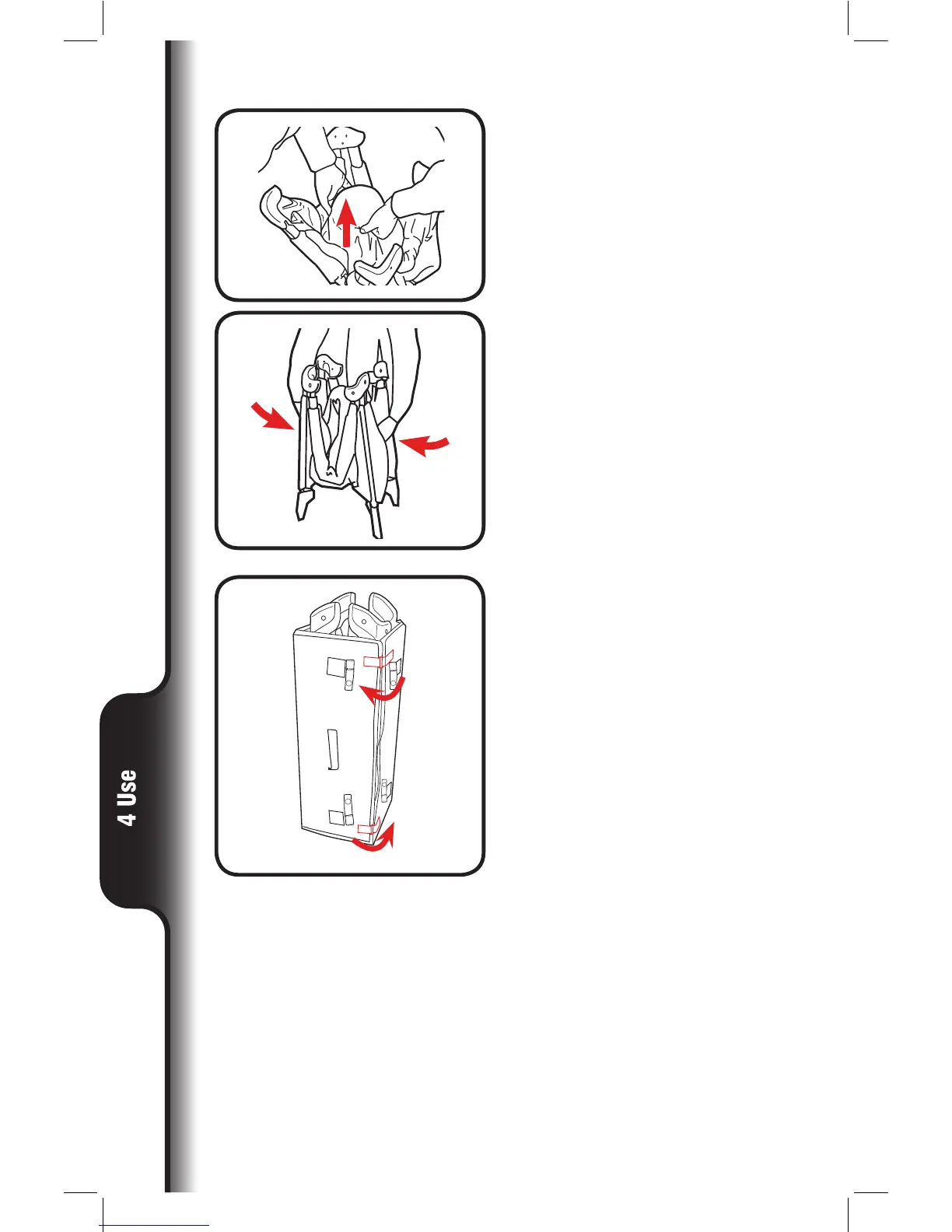 4 Use