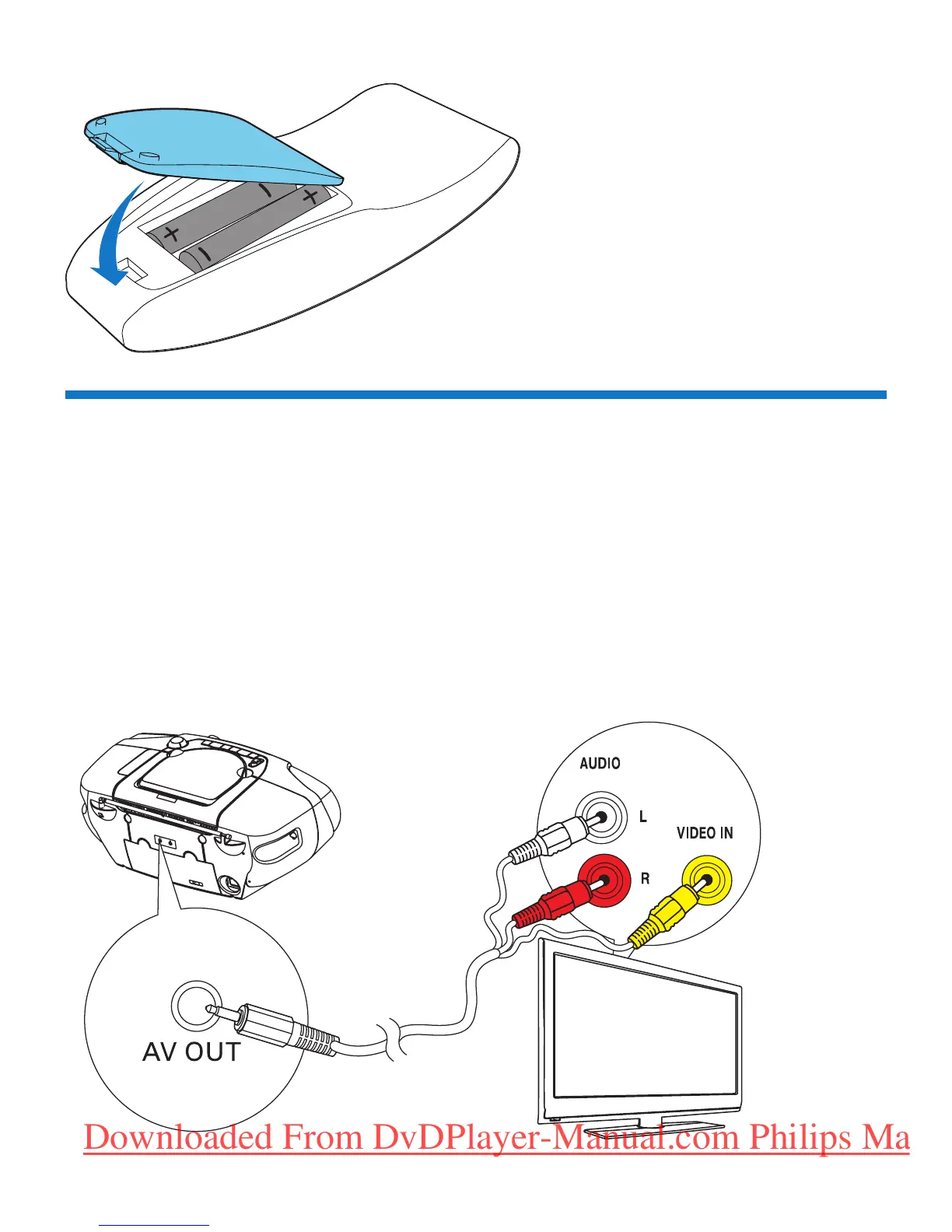 AUDIO

L

VIDEO IN

R

AV OUT

Downloaded From DvDPlayer-Manual.com Philips Ma