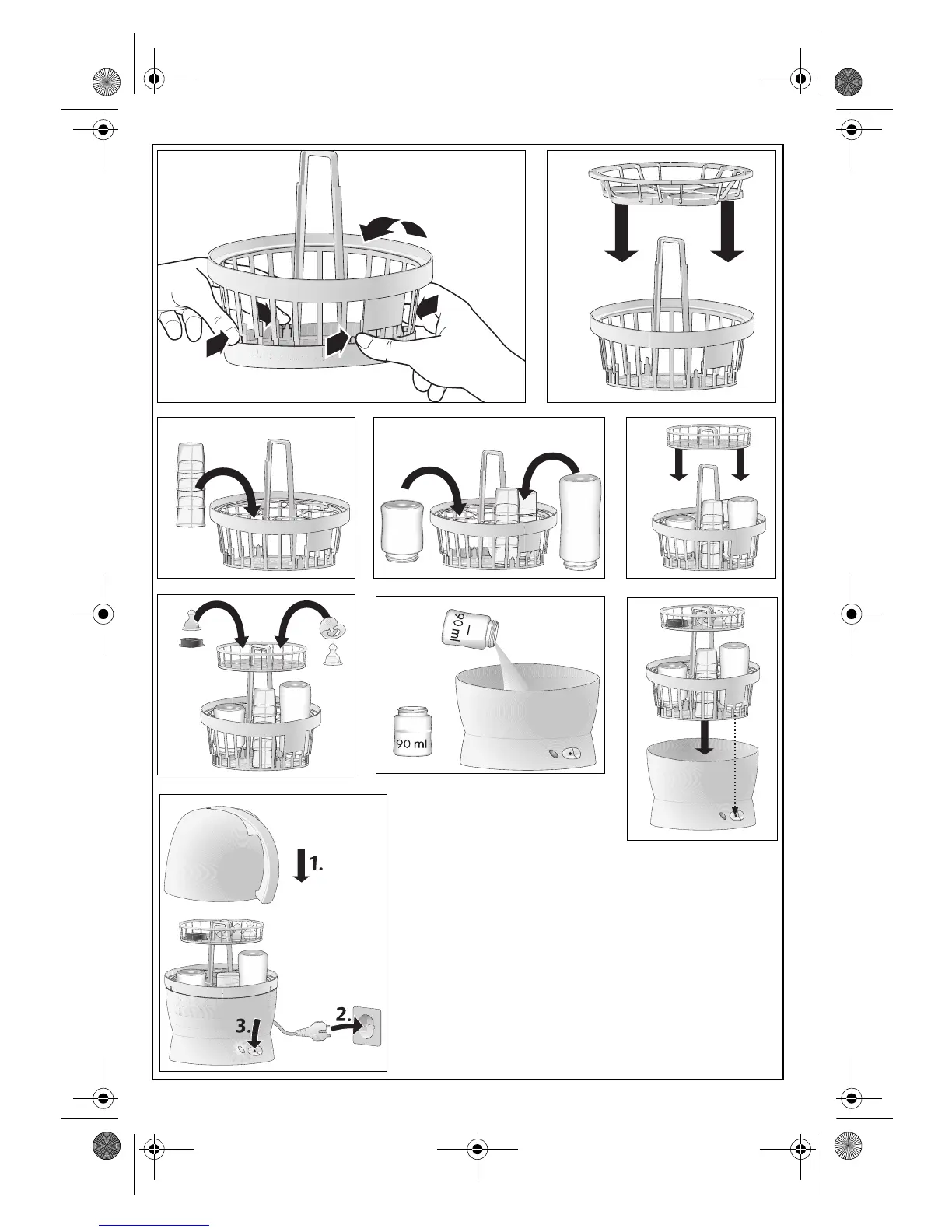 90 ml

90 ml

1.

2.

3.