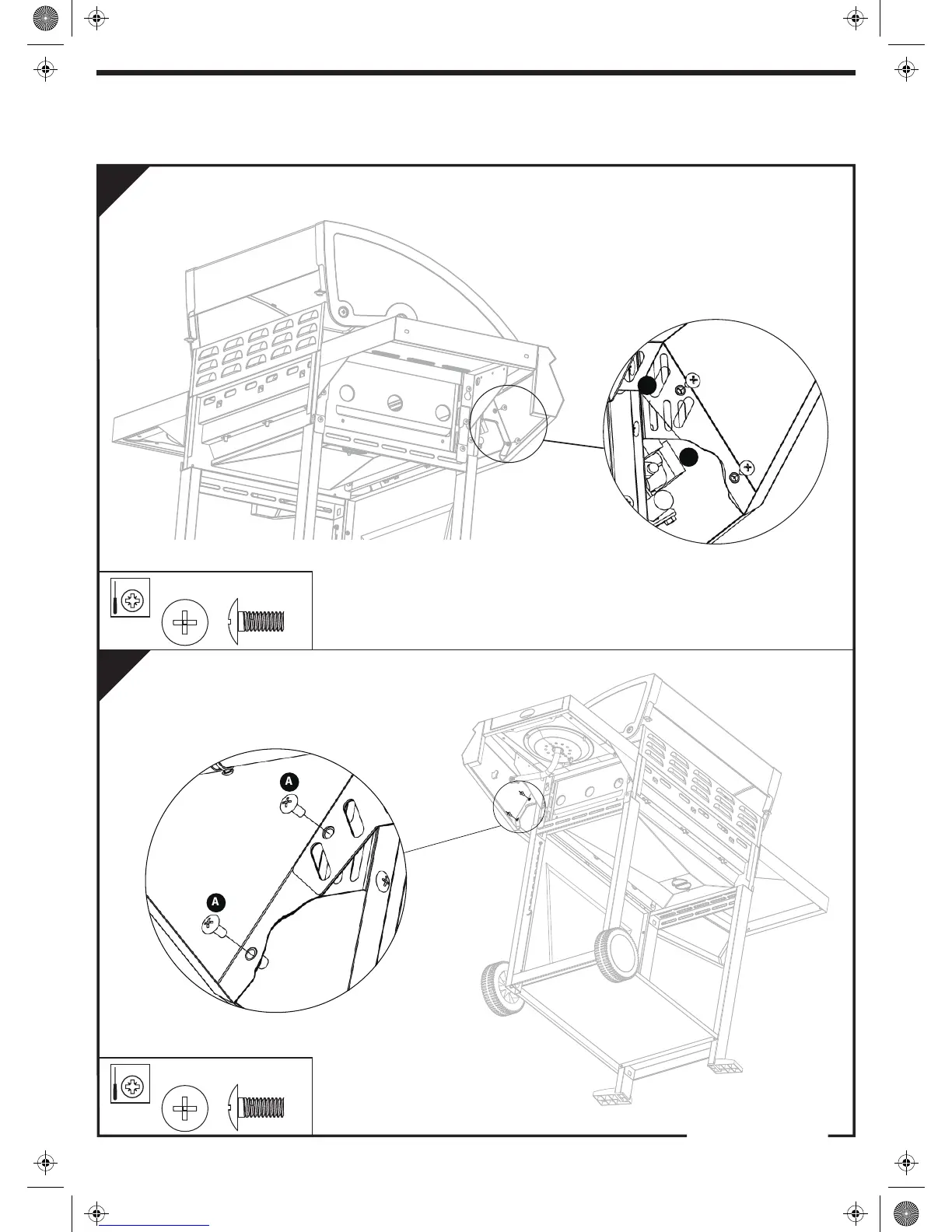 A

A