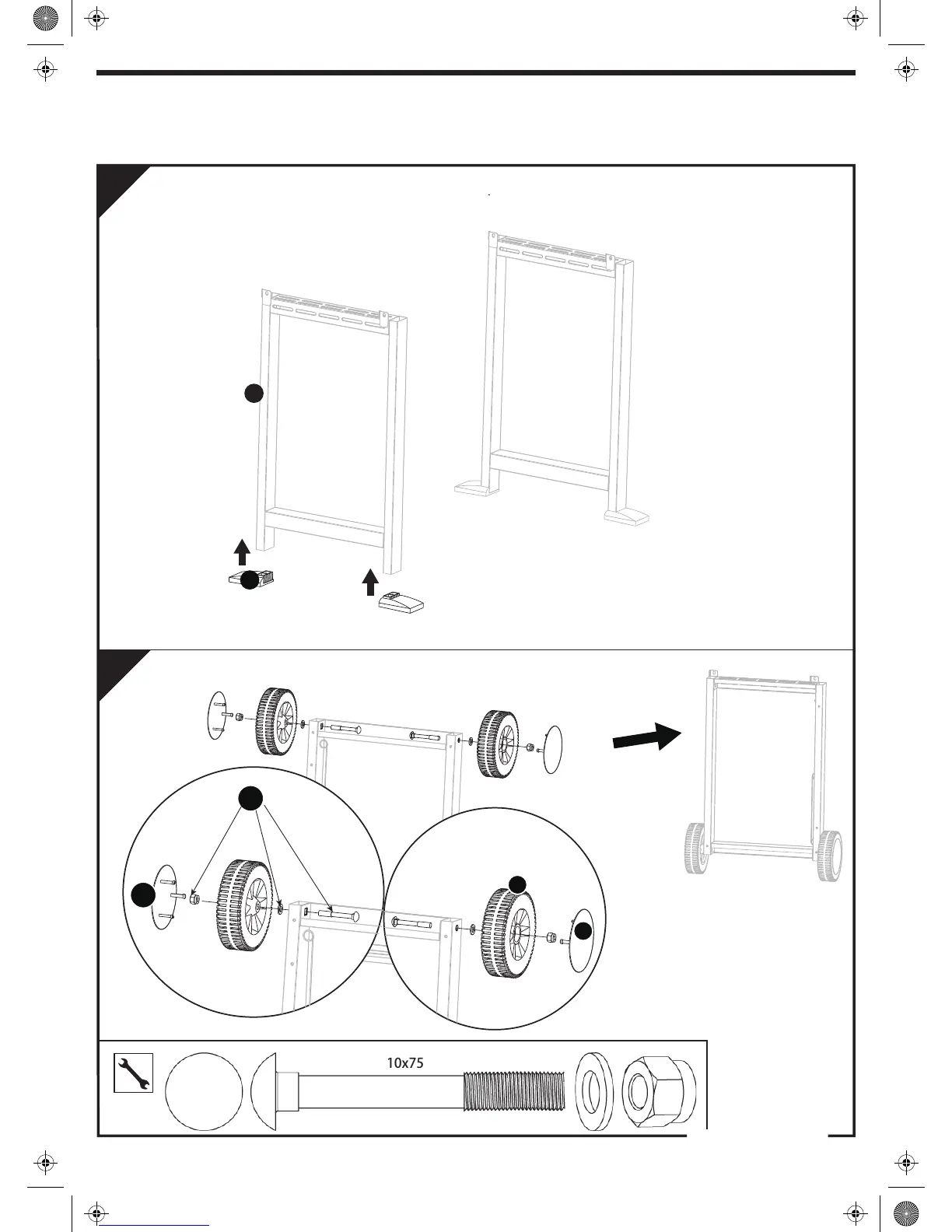 10x75