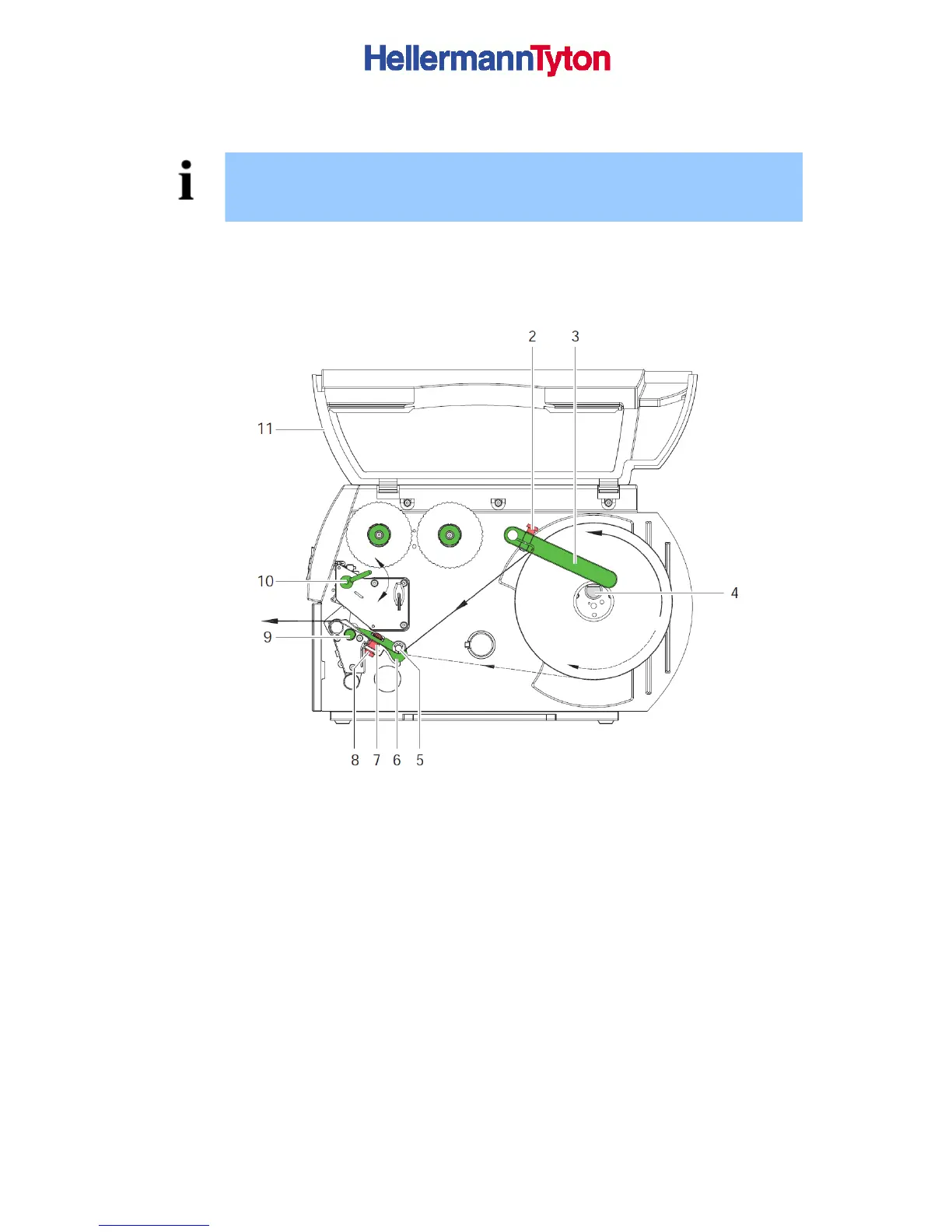 HellermannTyton

i

2 3

11

10

4

9

8 7 6 5