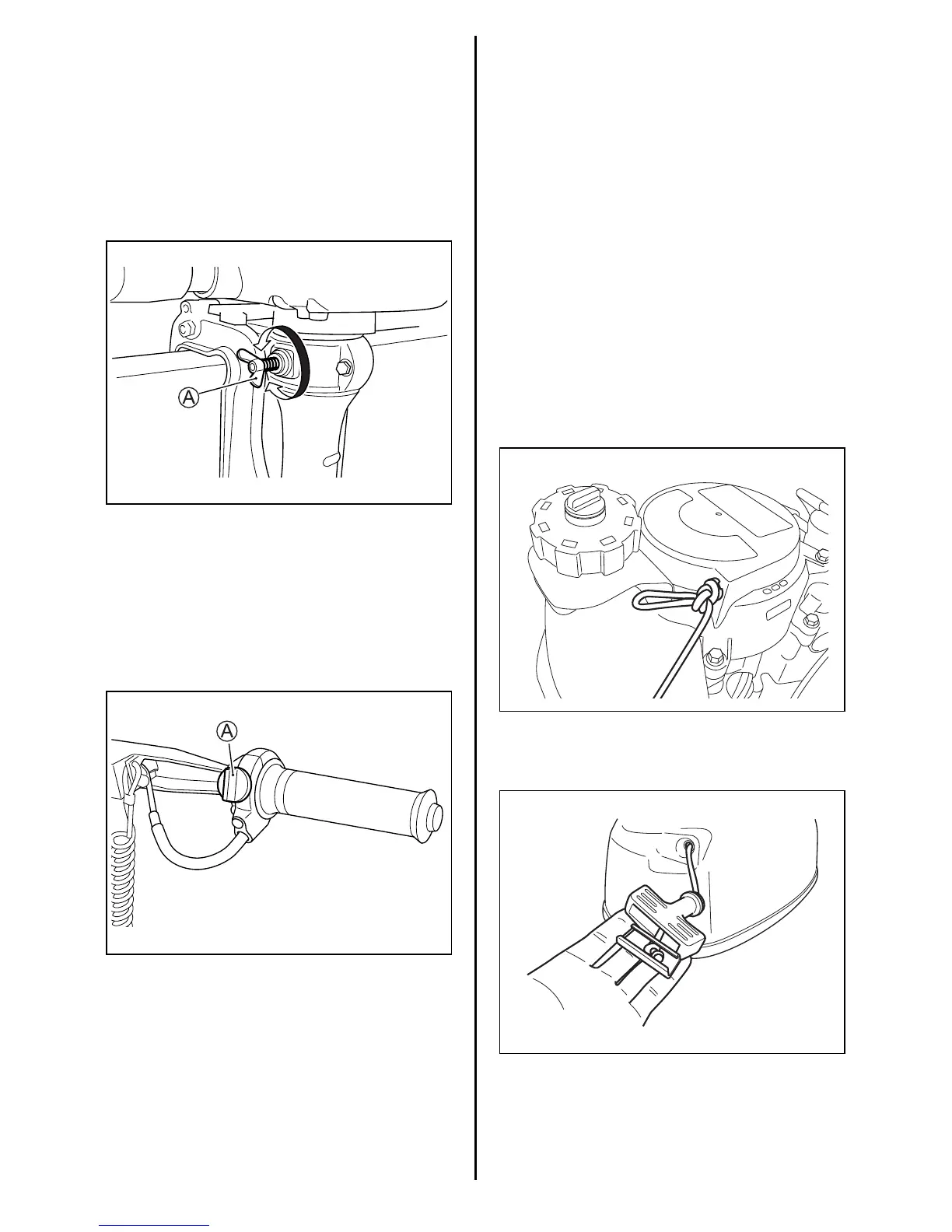 A

A