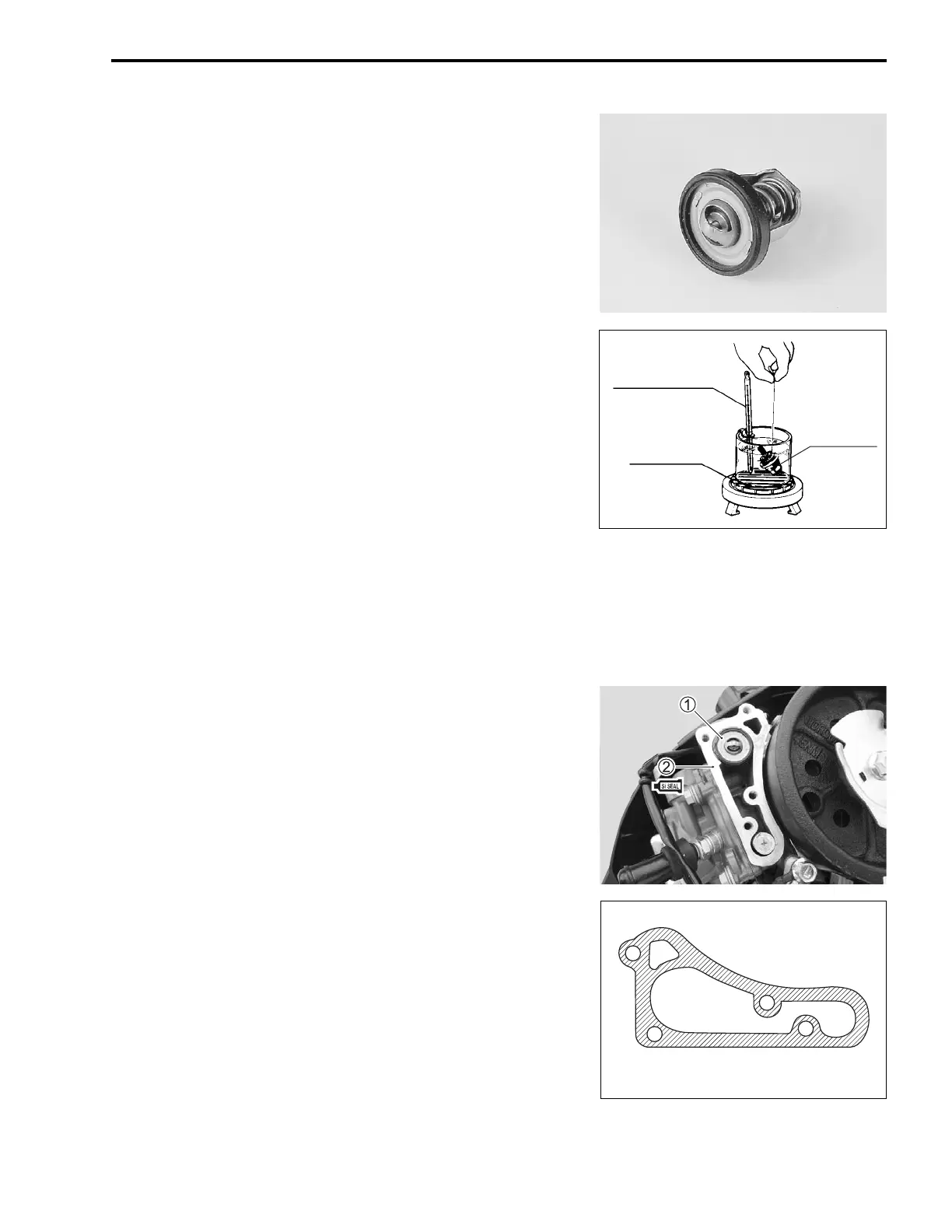 ①

②

SI SEAL