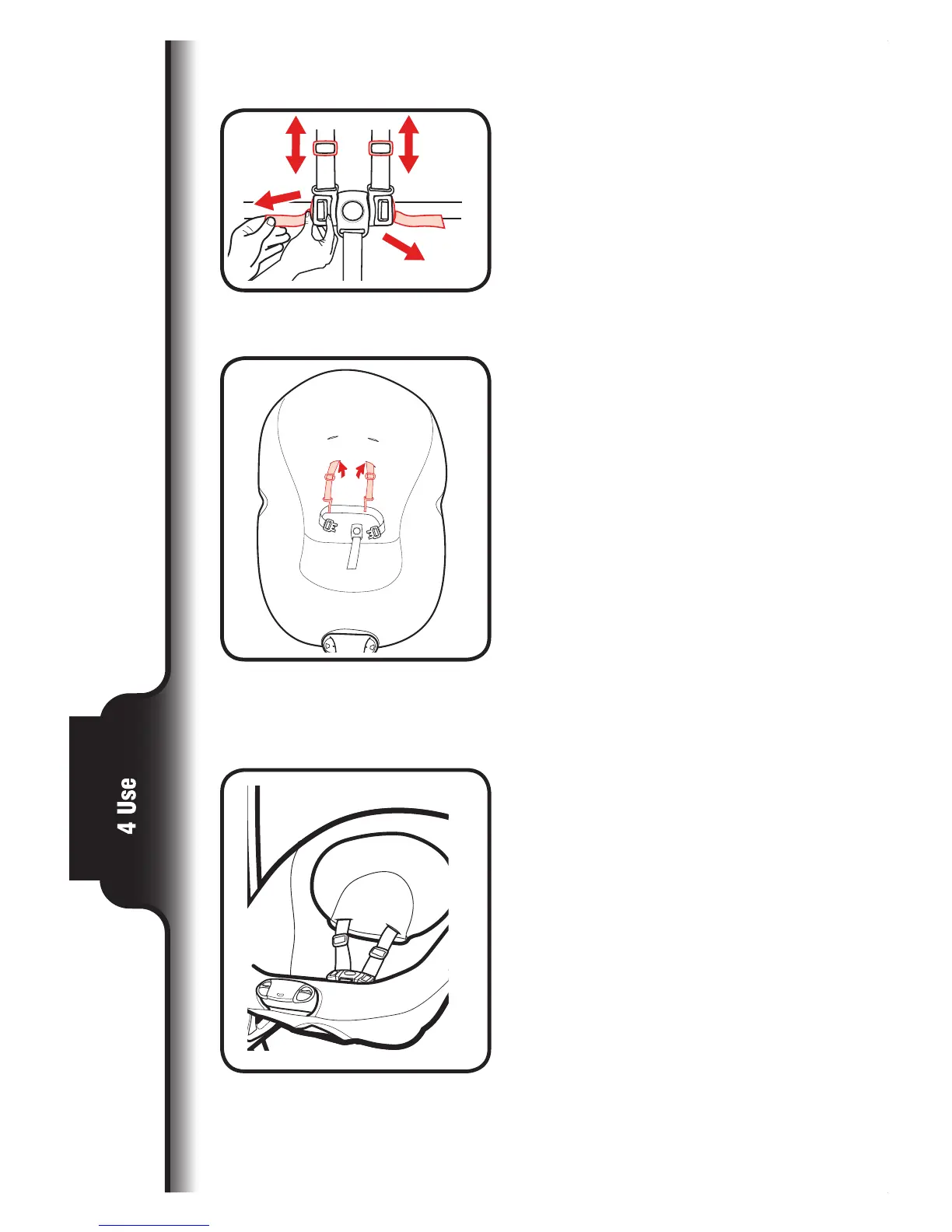 4 Use