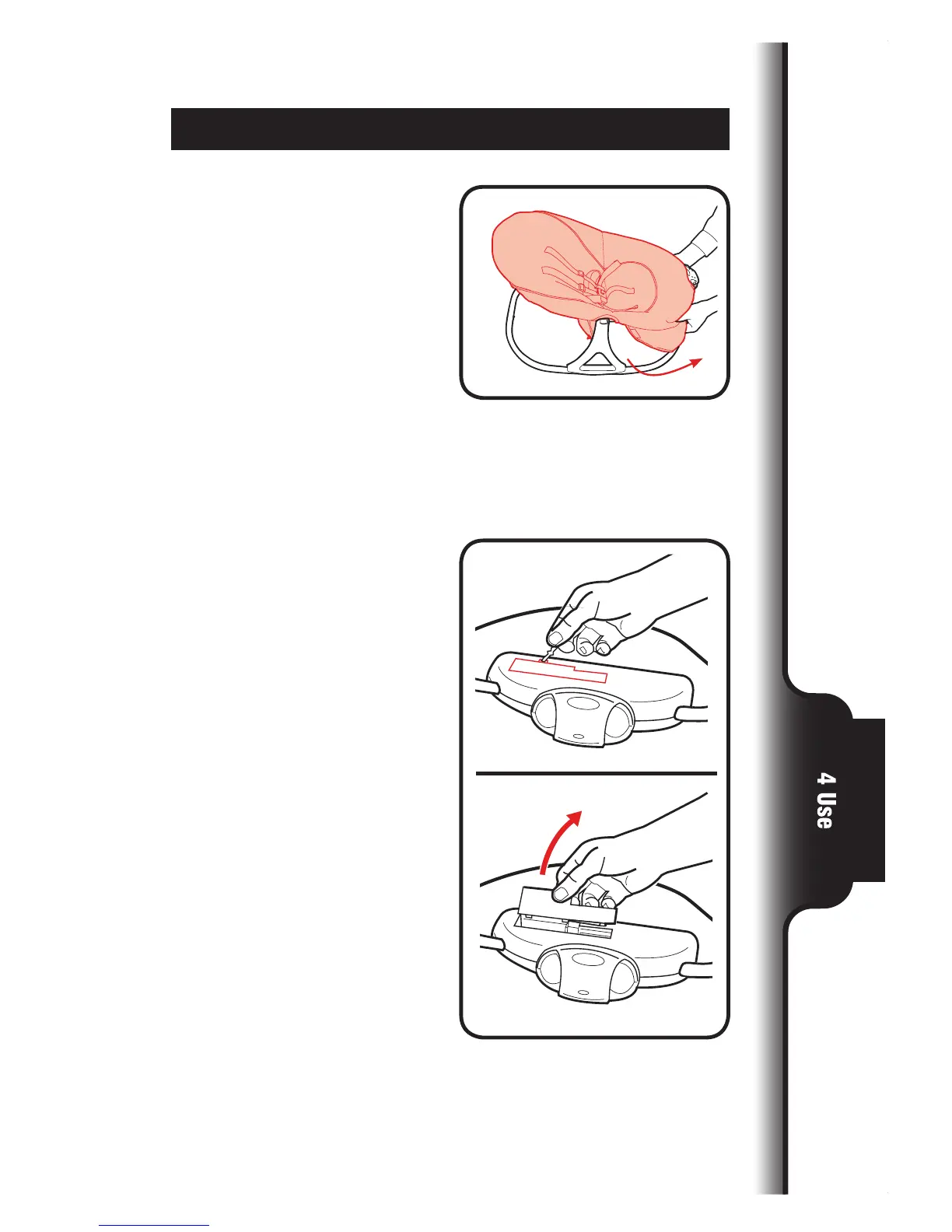 4 Use