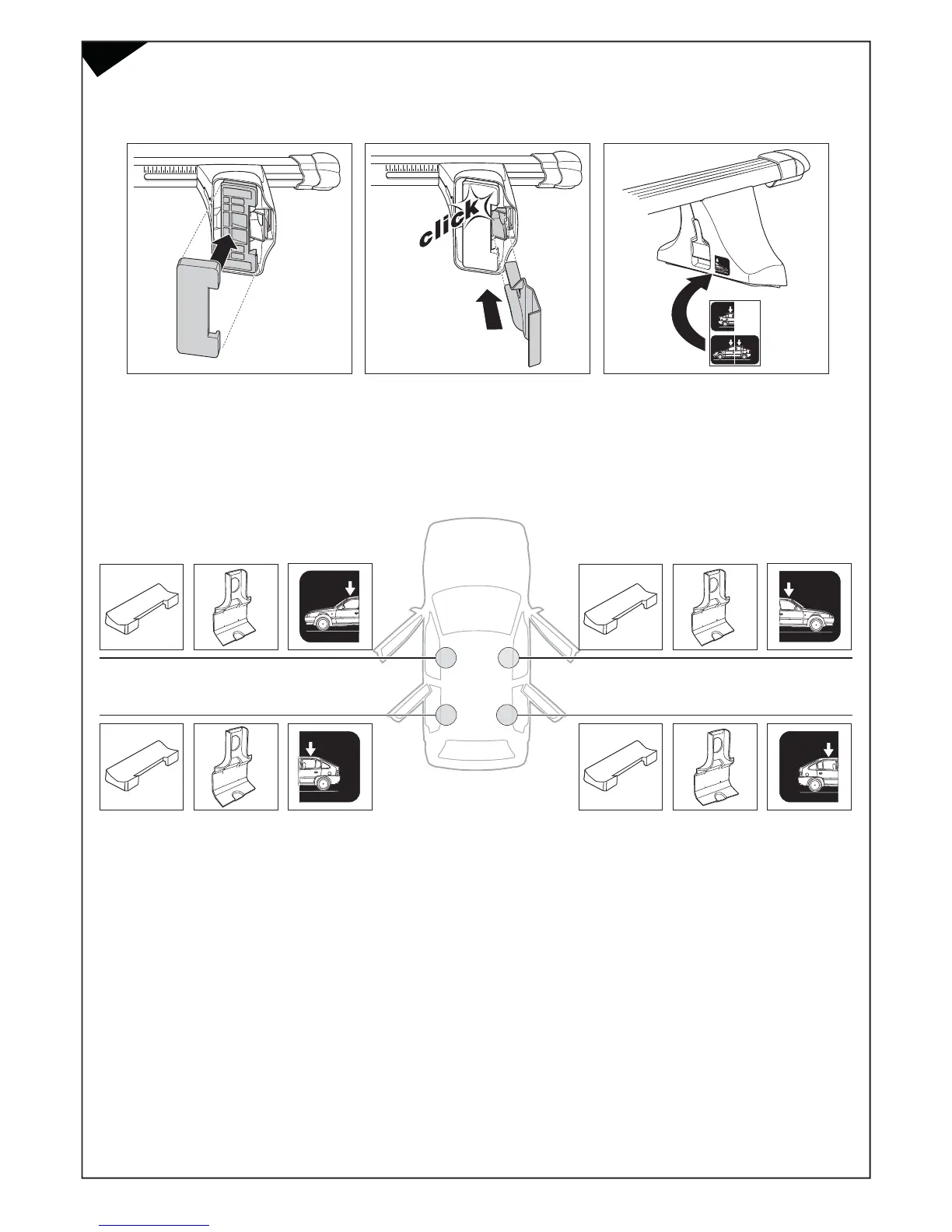 click