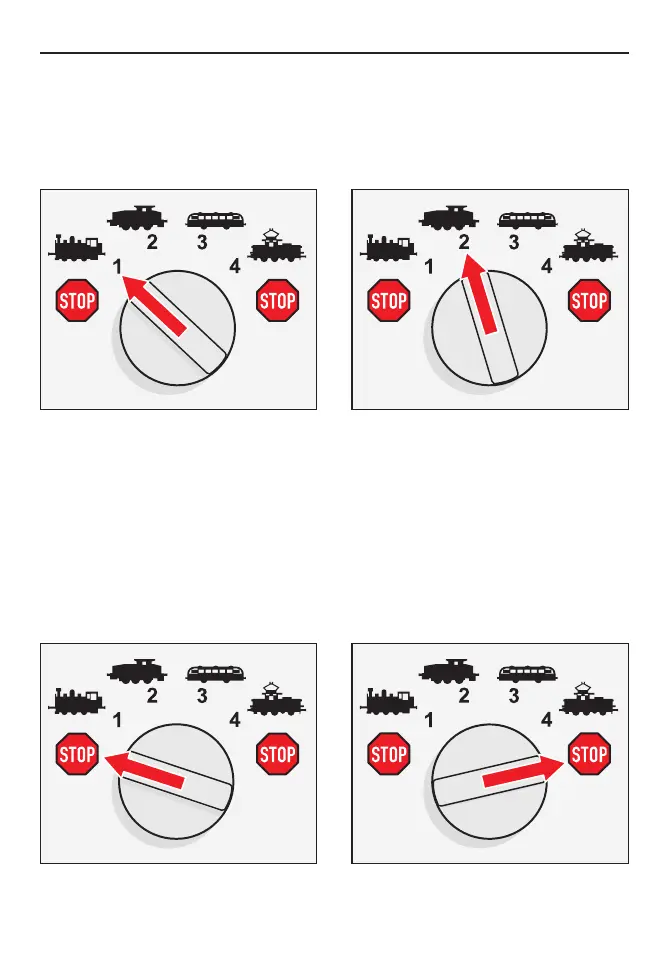 2 3
1 4
STOP STOP

2 3
1 4
STOP STOP

2 3
1 4
STOP STOP

2 3
1 4
STOP STOP