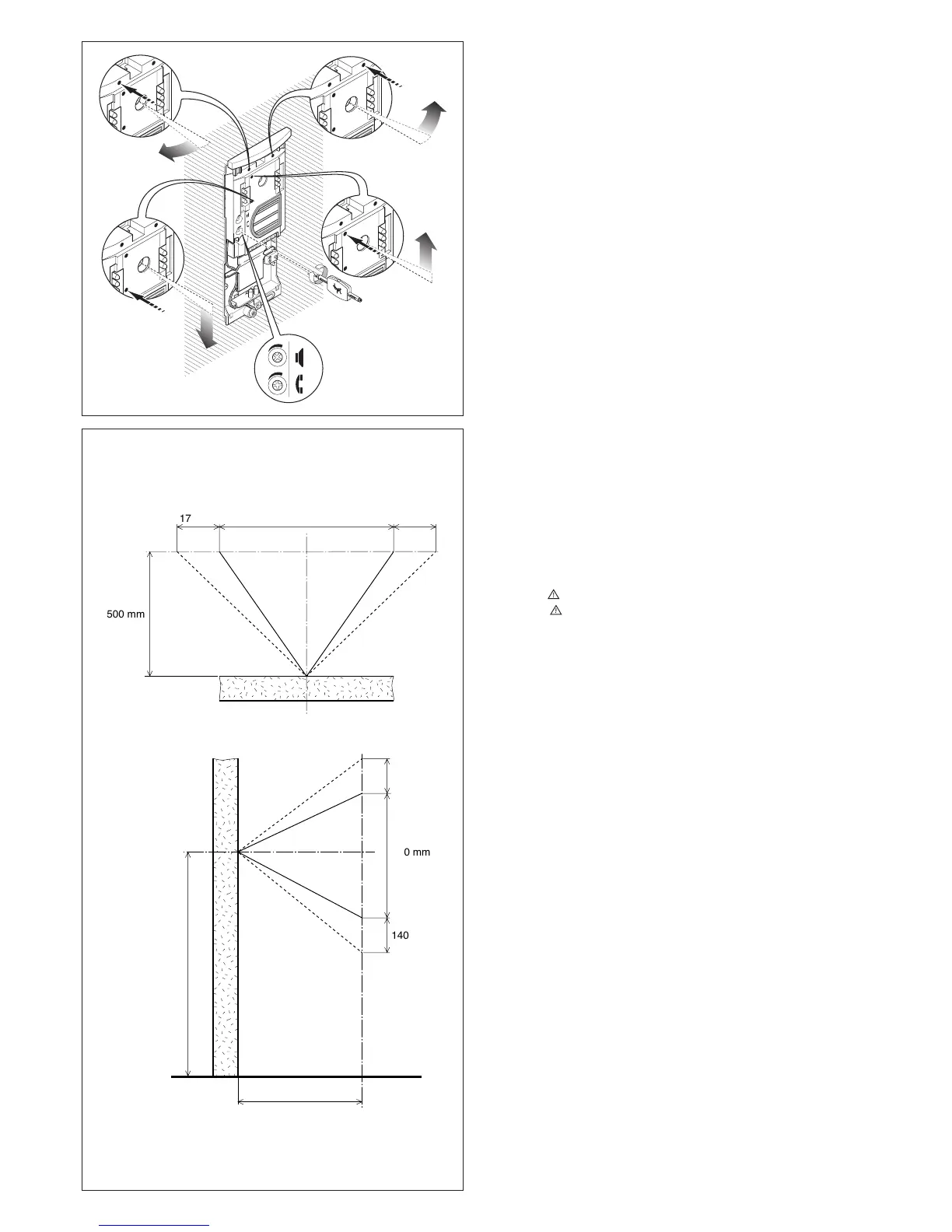 17

500 mm

0 mm

140