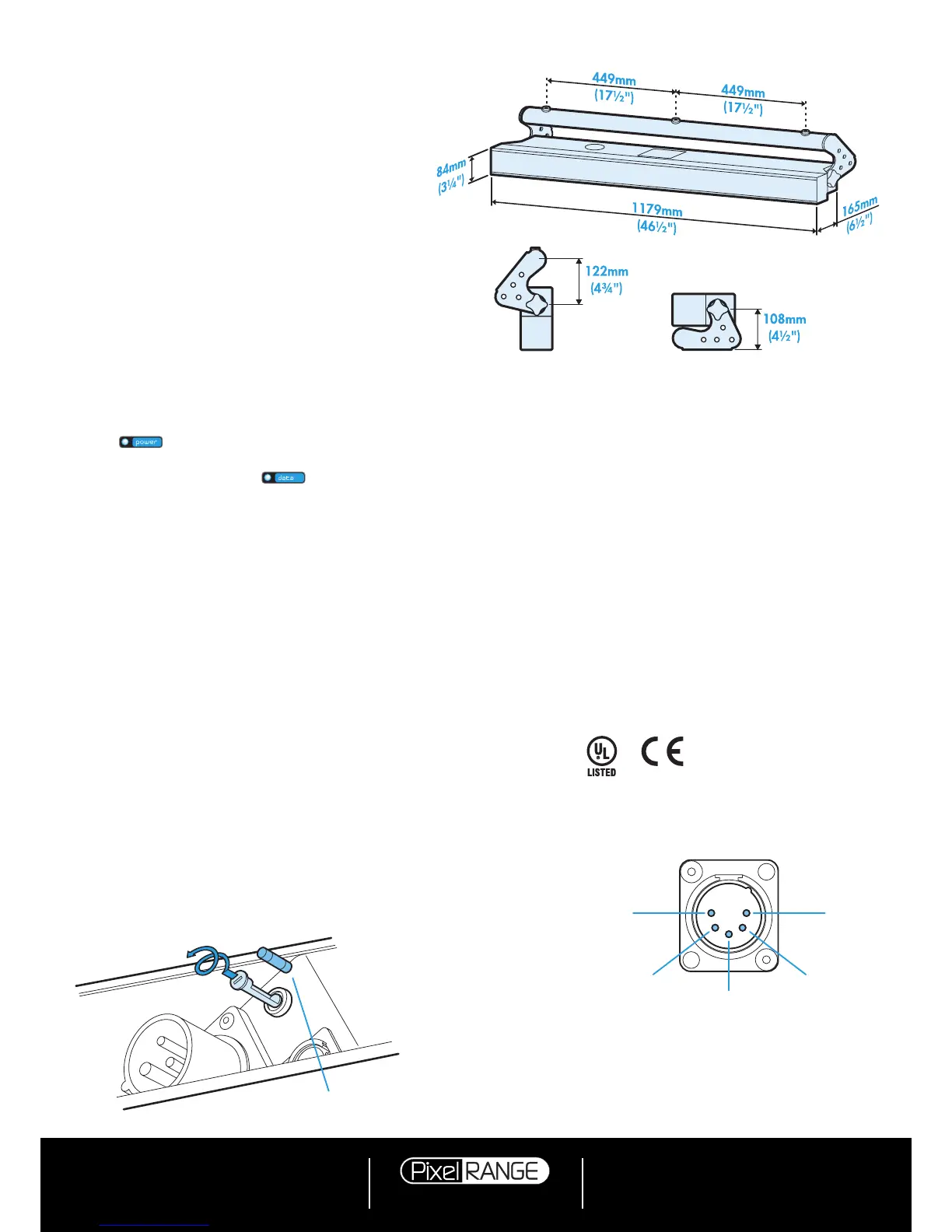 449mm
(17½")

449mm
(17½")

84mm
(3¼")

1179mm
(46½")

165mm
(6½")

122mm
(4¾")

108mm
(4½")

power

data

UL
LISTED

CE

Pixel RANGE