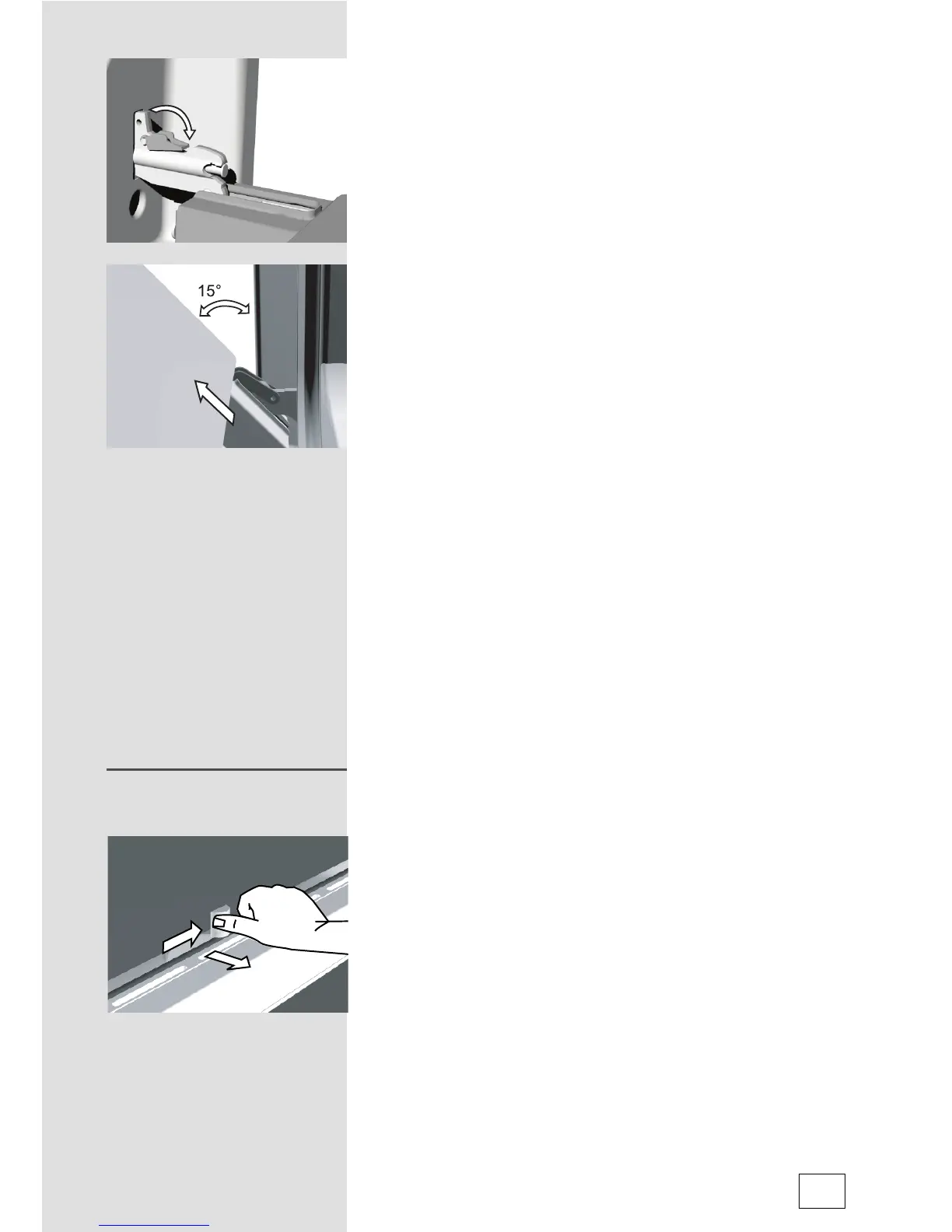 15°