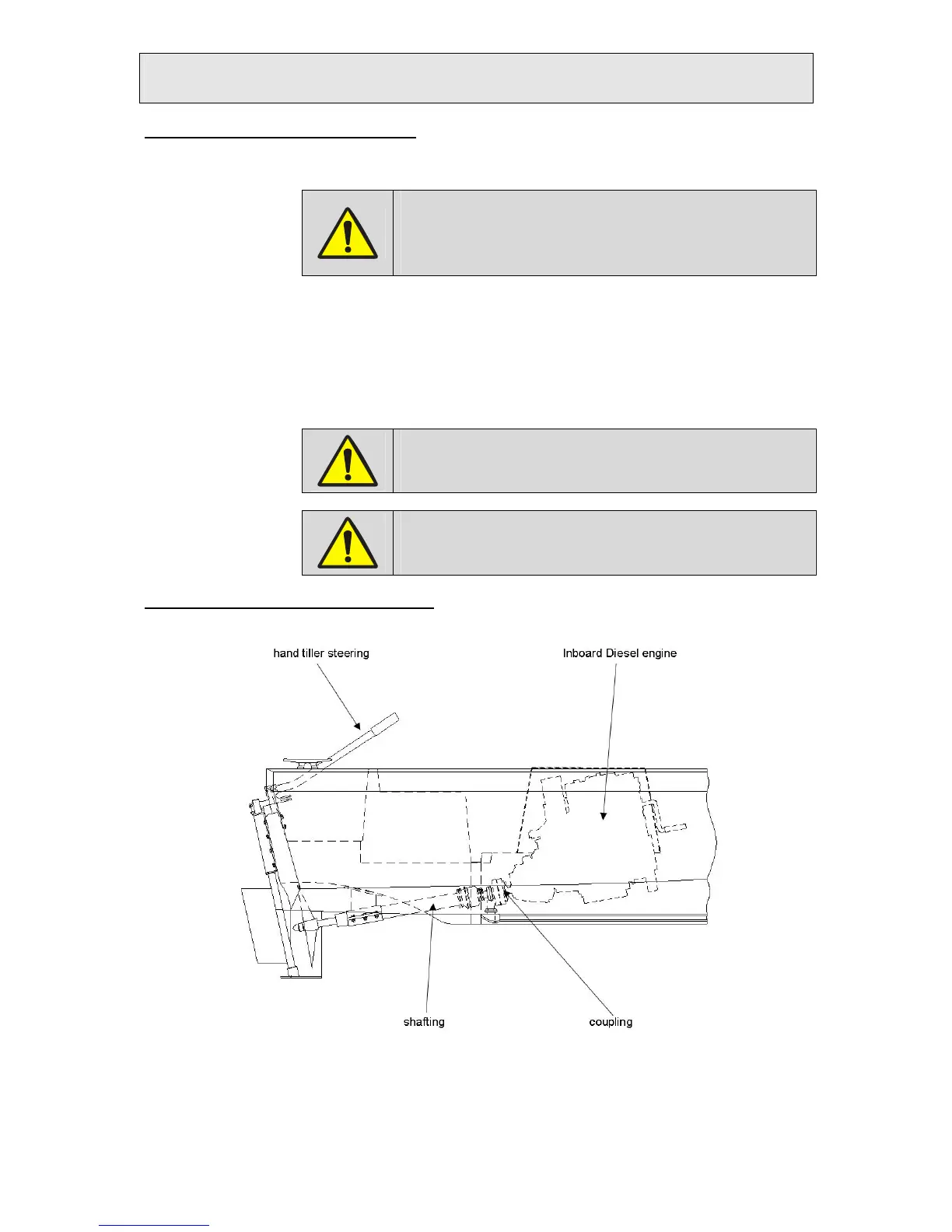 hand tiller steering

Inboard Diesel engine

shafting

coupling