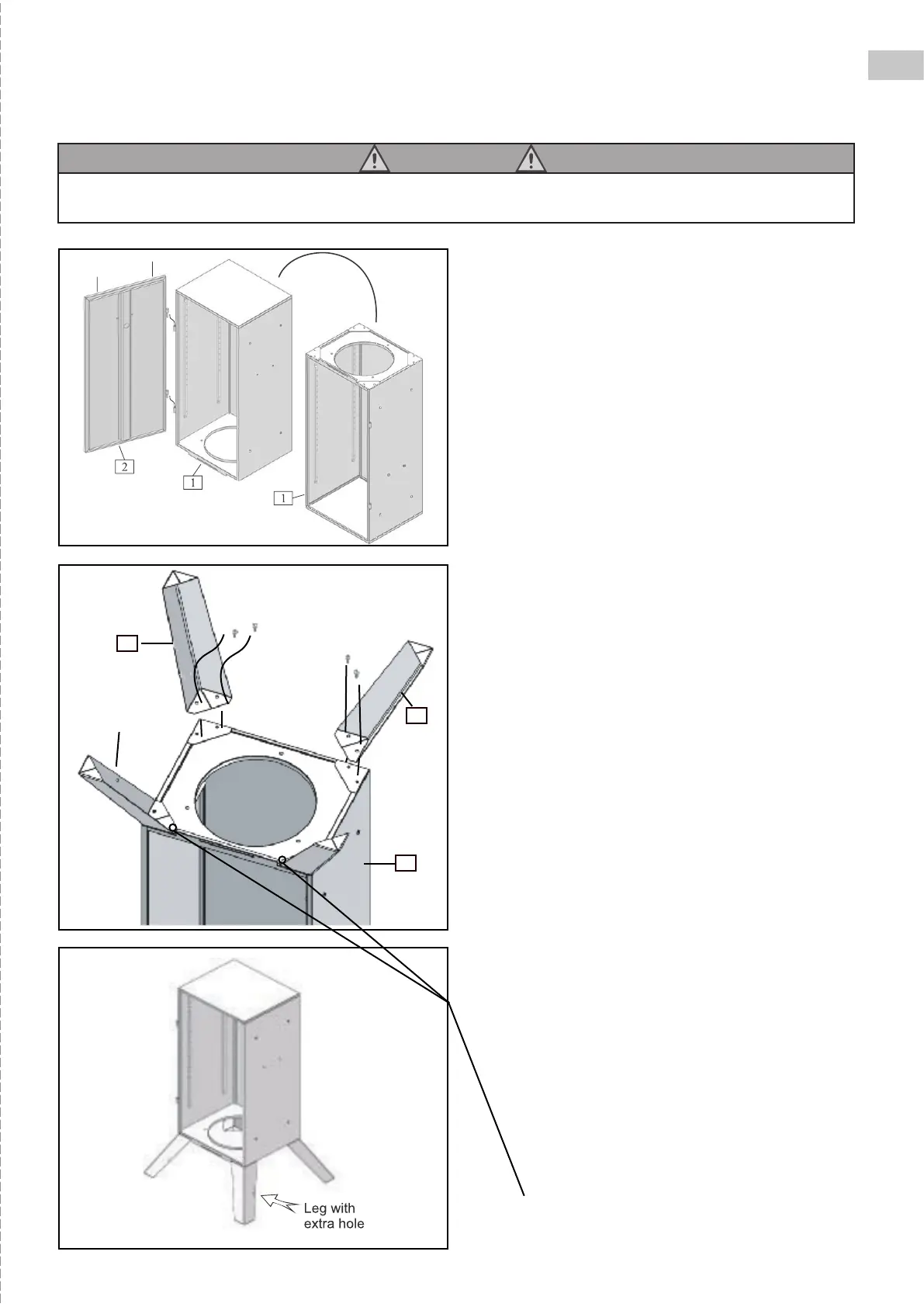 2

1

1

Leg with
extra hole