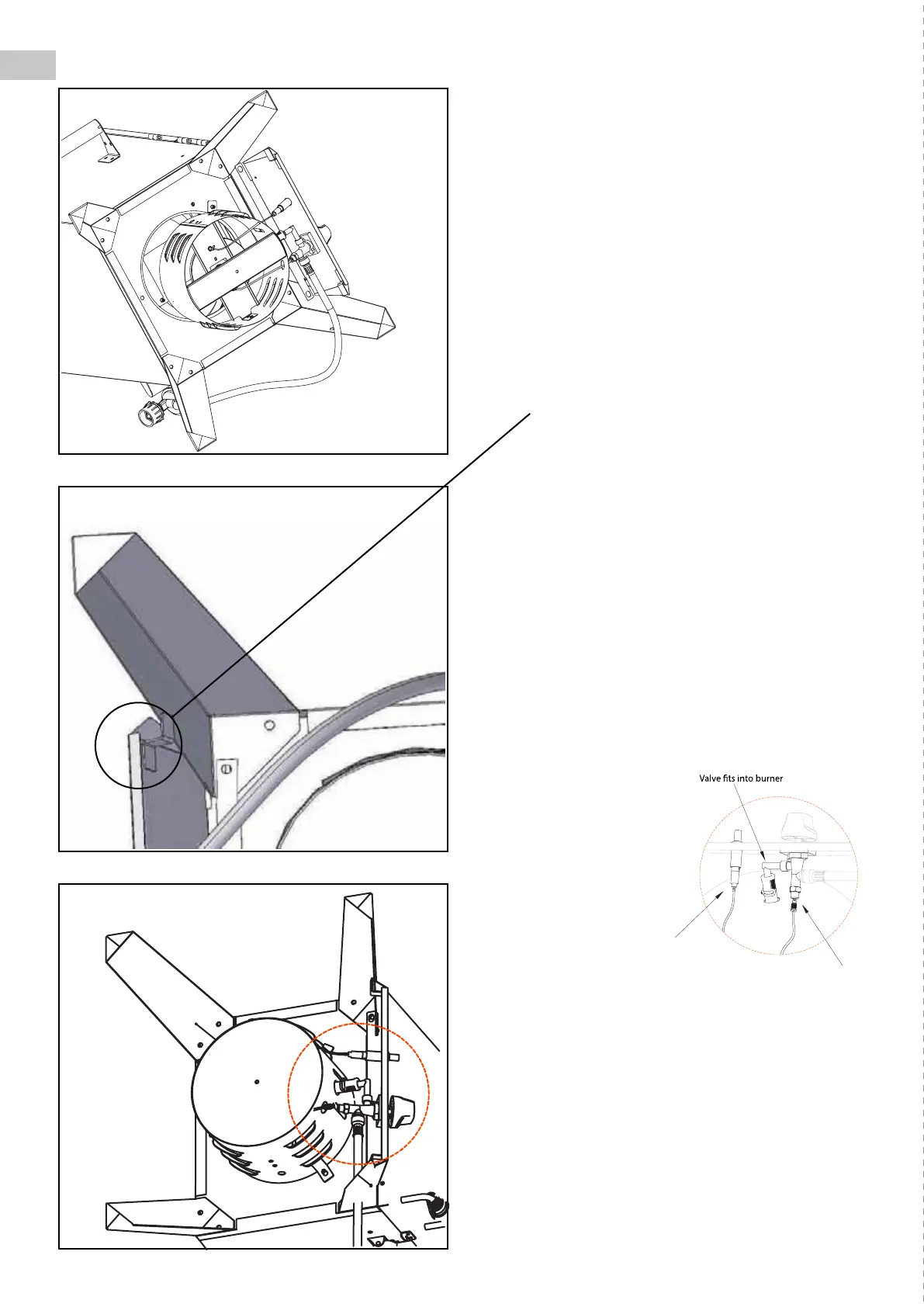 Valve fits into burner