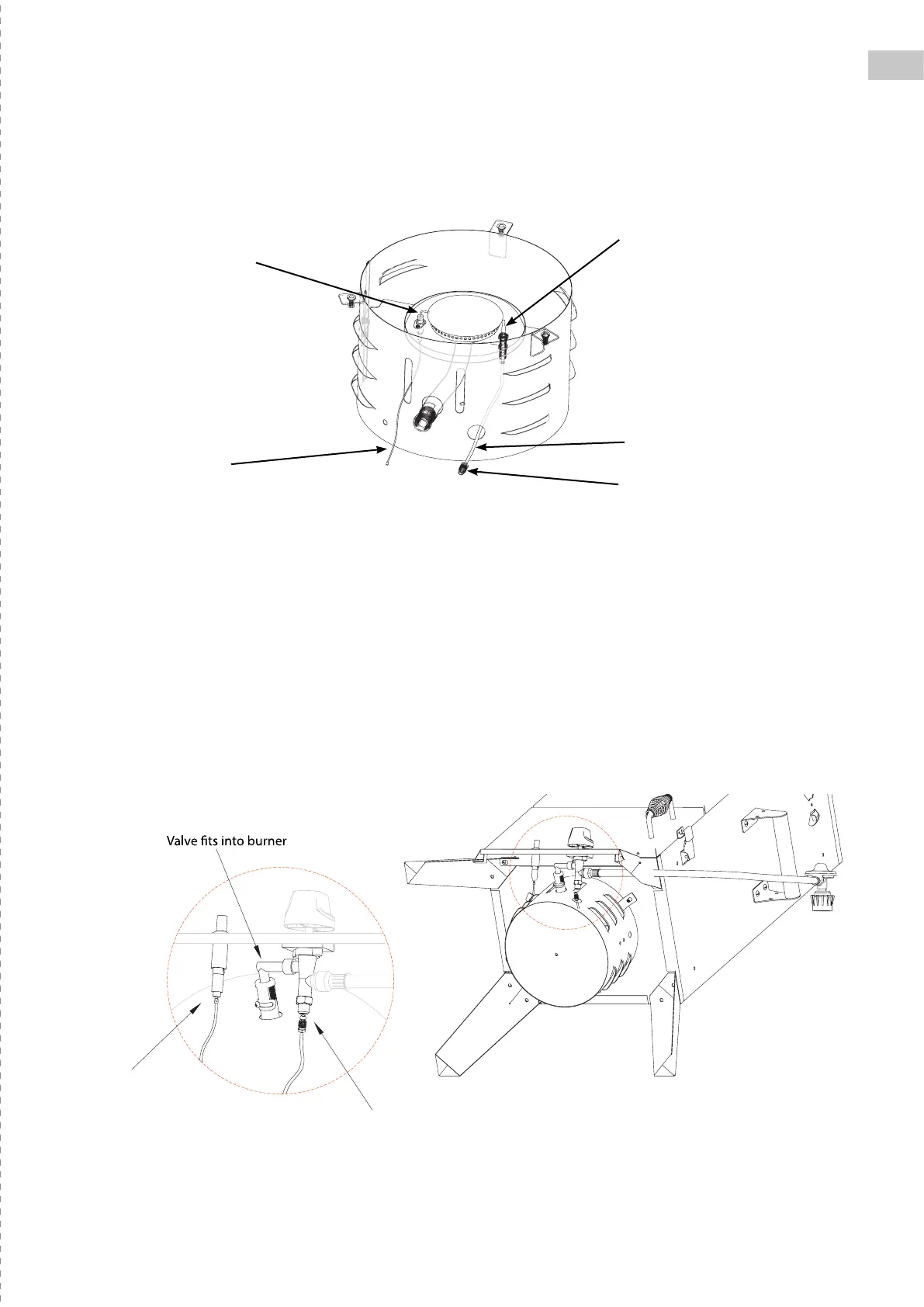 Valve fits into burner