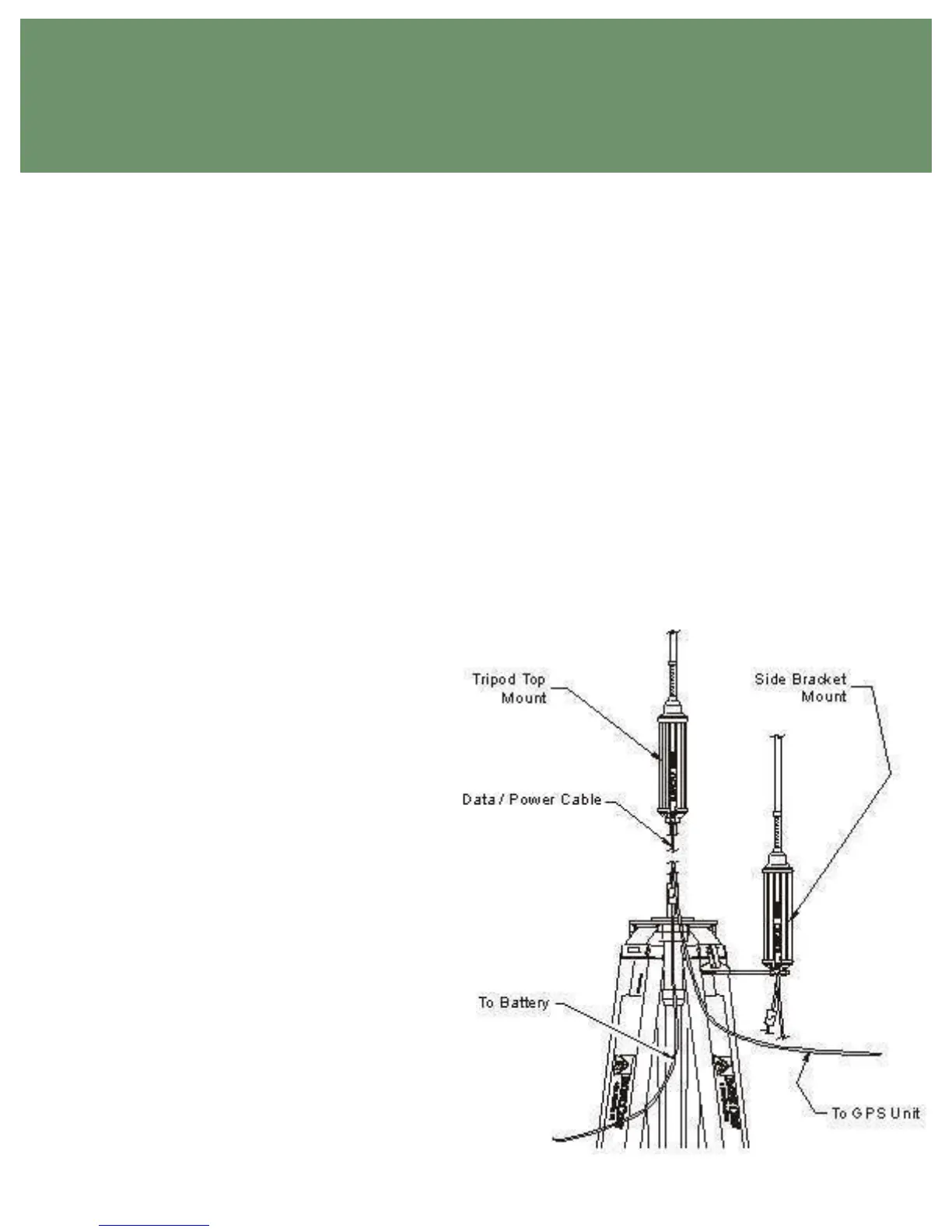 Tripod Top Mount

Side Bracket Mount

Data / Power Cable

To Battery

To GPS Unit