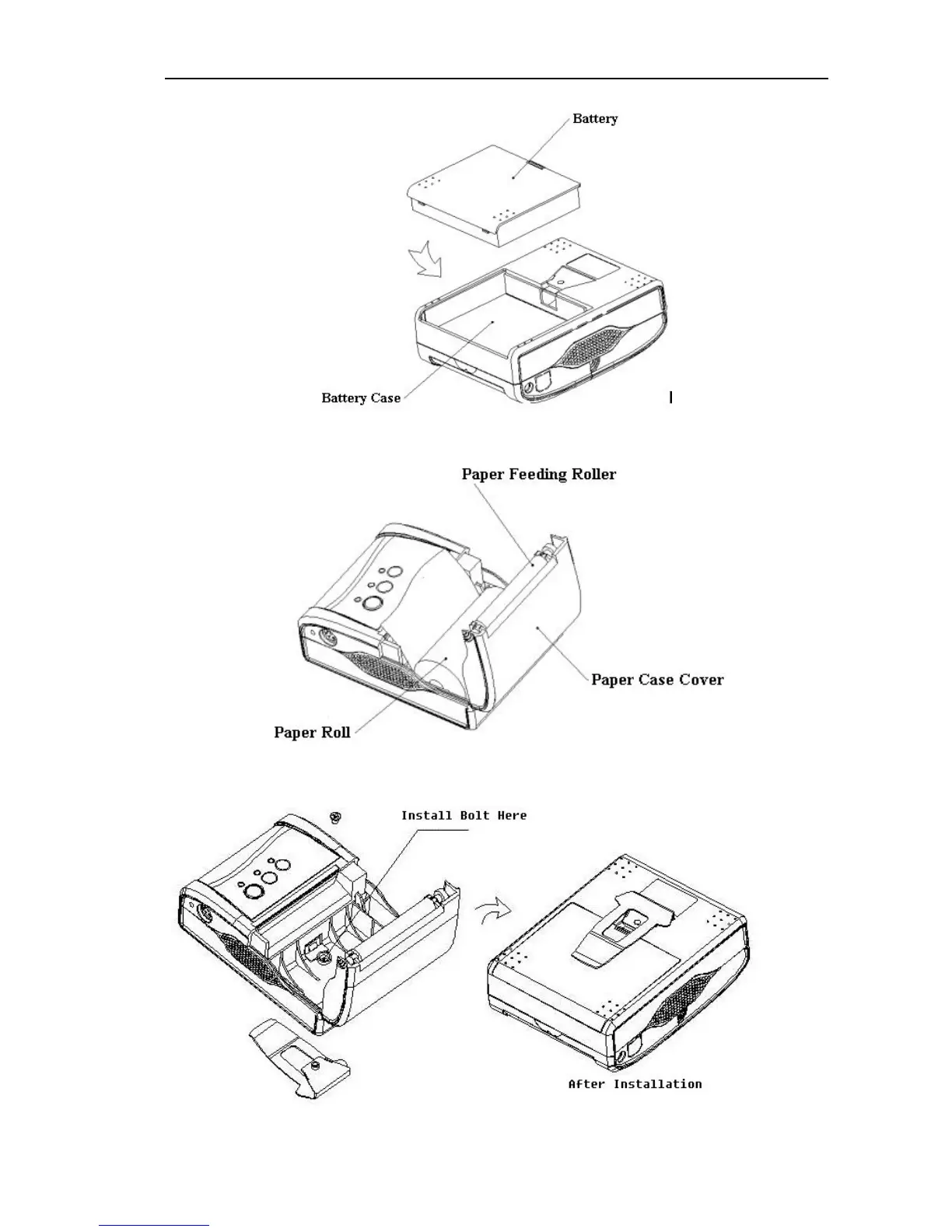 Battery

Battery Case

Paper Feeding Roller

Paper Case Cover

Paper Roll

Install Bolt Here

After Installation