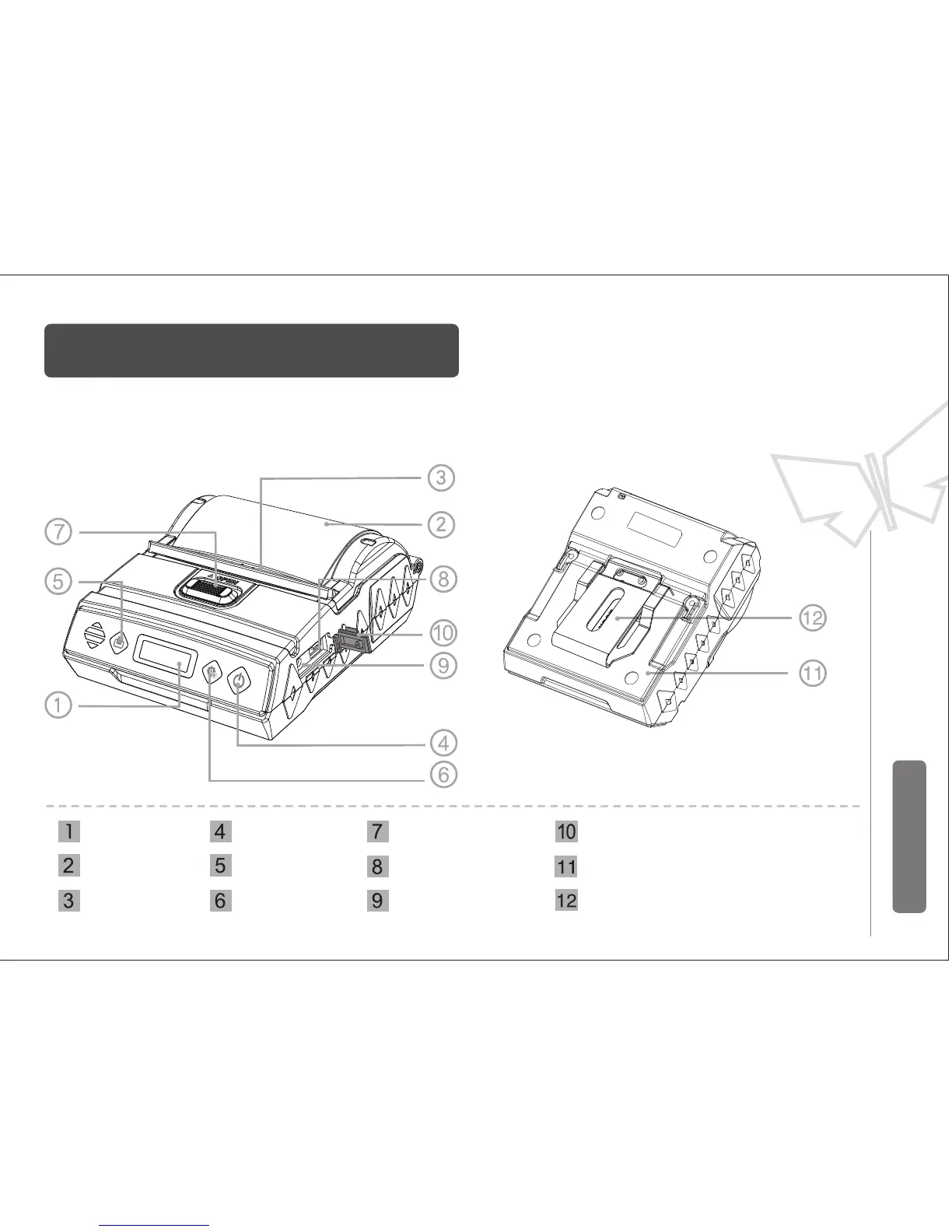 3
2
7
5
8
10
9
1
4
6
12
11

1
2
3
4
5
6
7
8
9
10
11
12