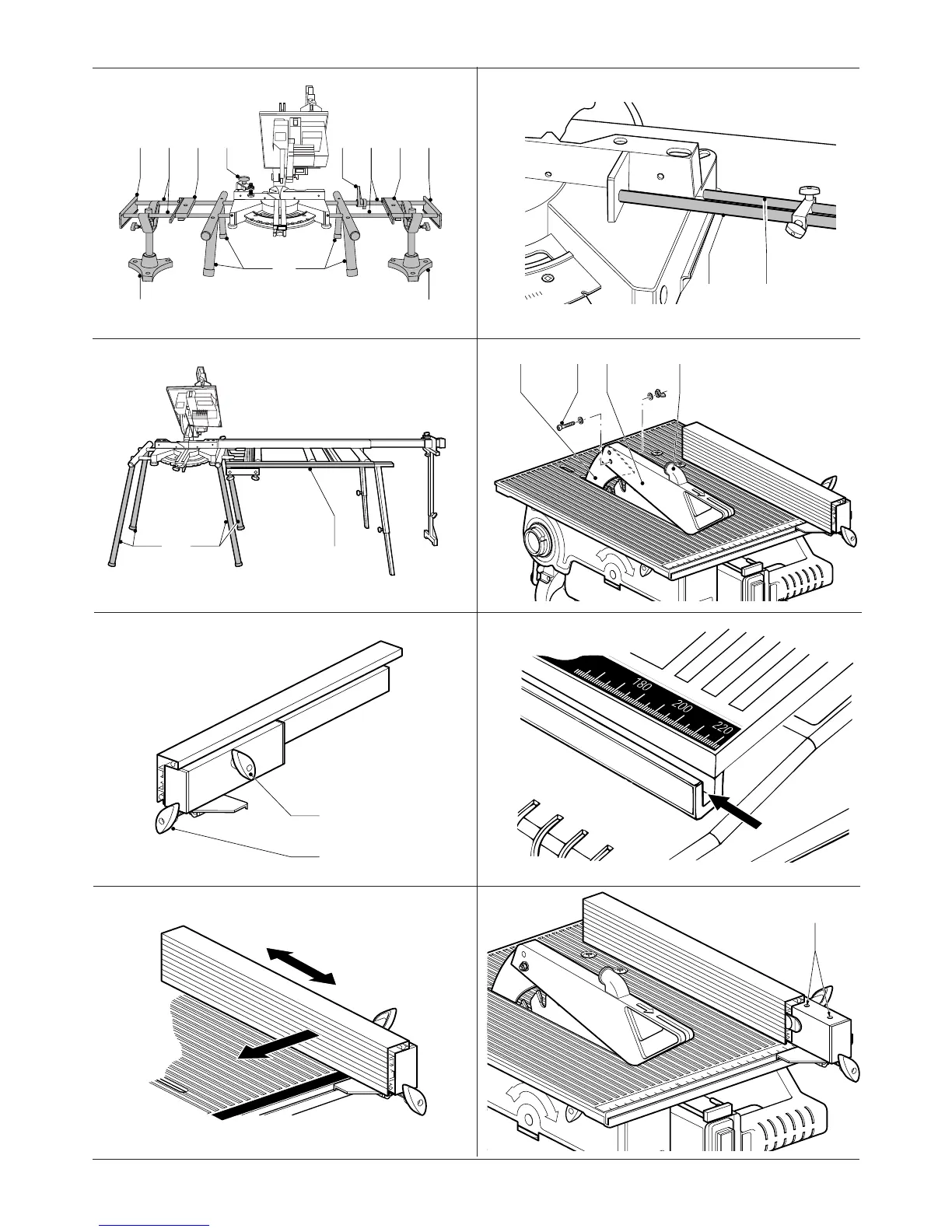 180
200
220