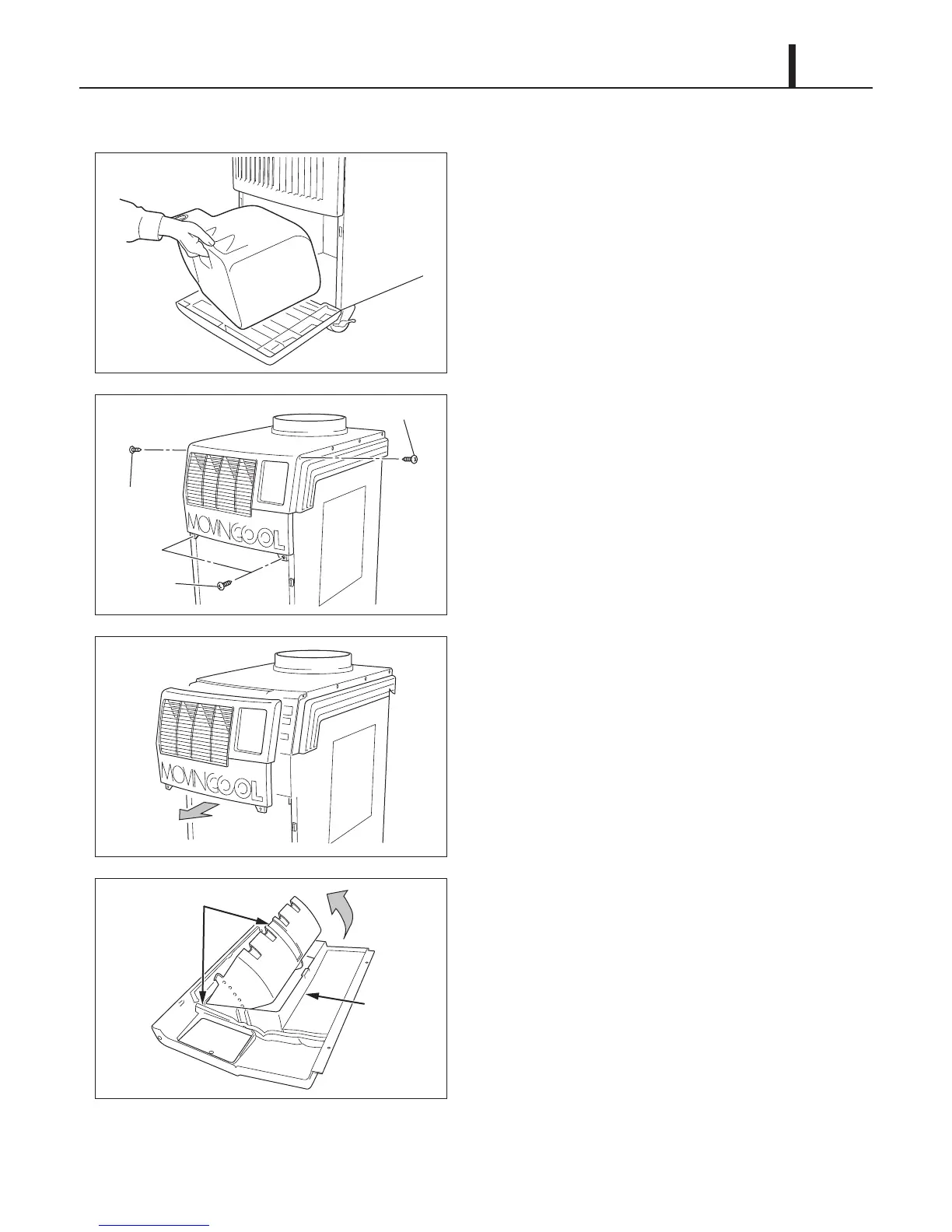 MOVINCOOL

MOVINCOOL