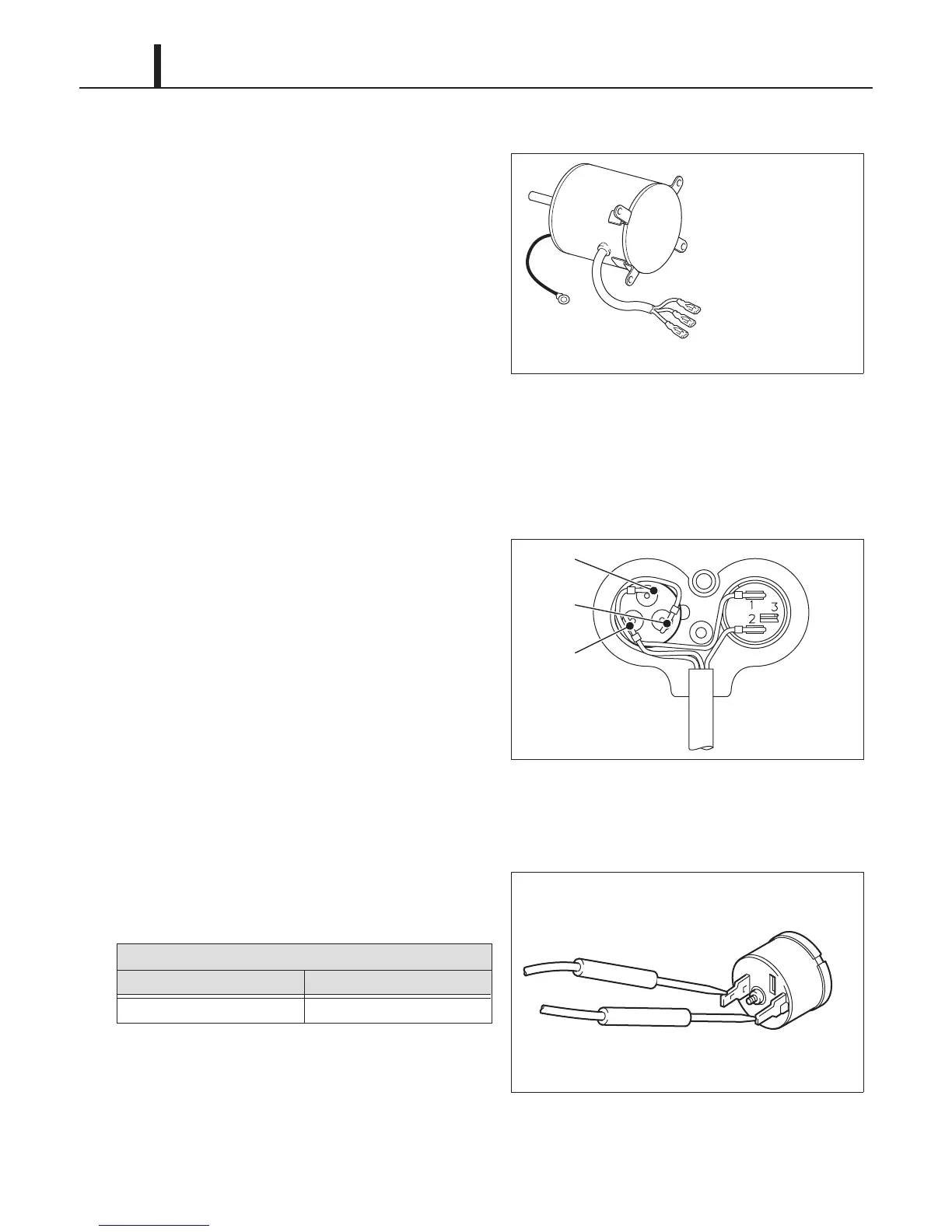 1
3
2