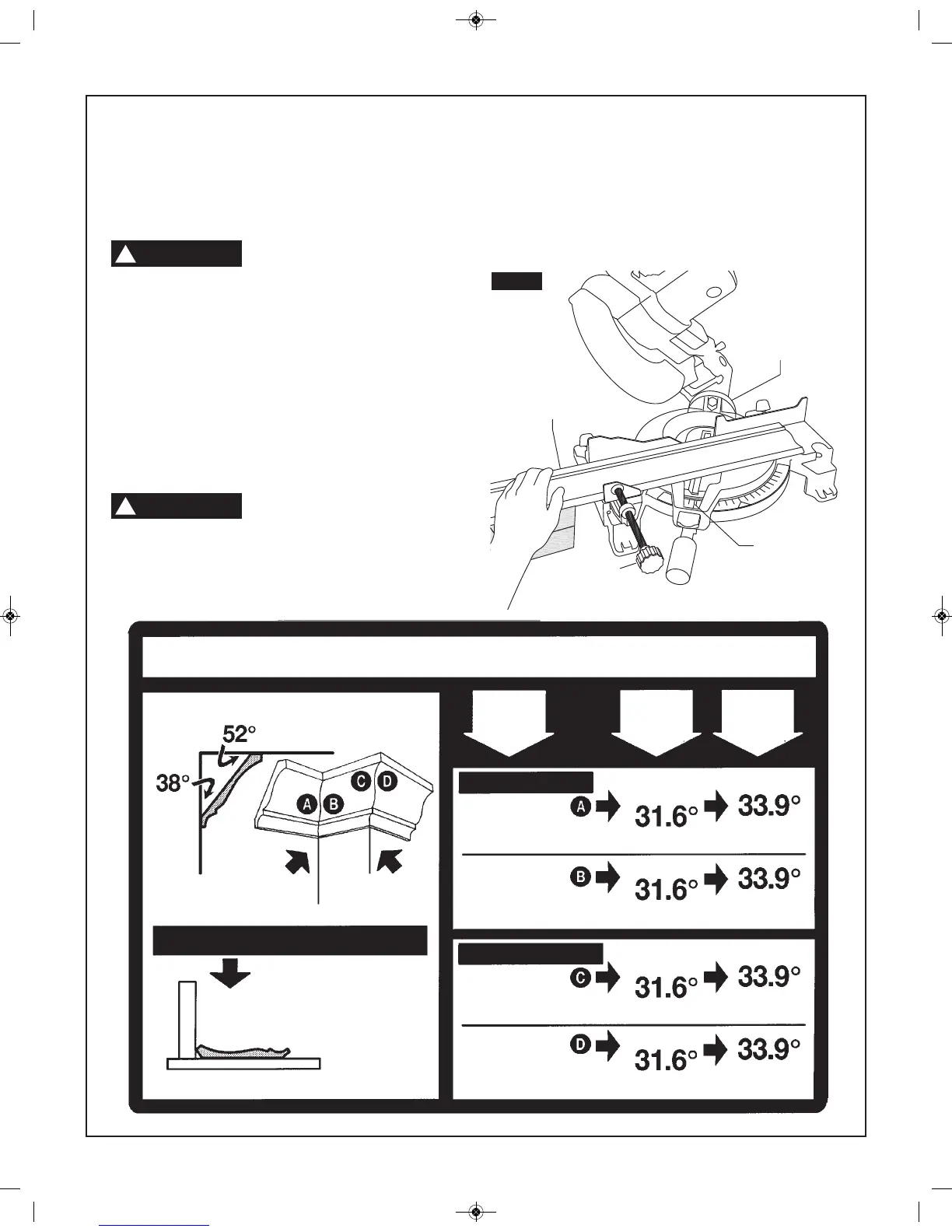 52°

38°

A B C D

A 31.6° 33.9°

B 31.6° 33.9°

C 31.6° 33.9°

D 31.6° 33.9°