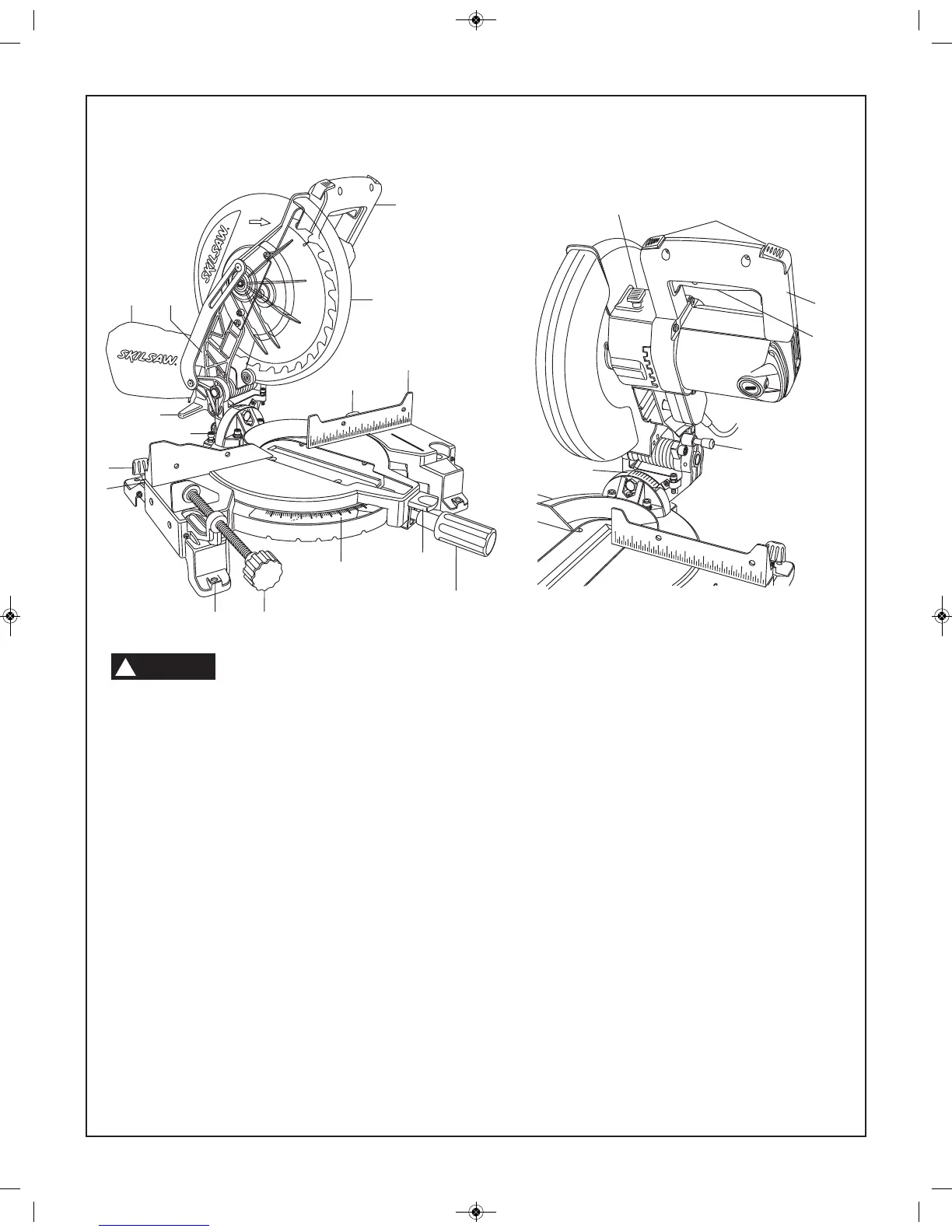 SKILSAW.

SKILSAW.