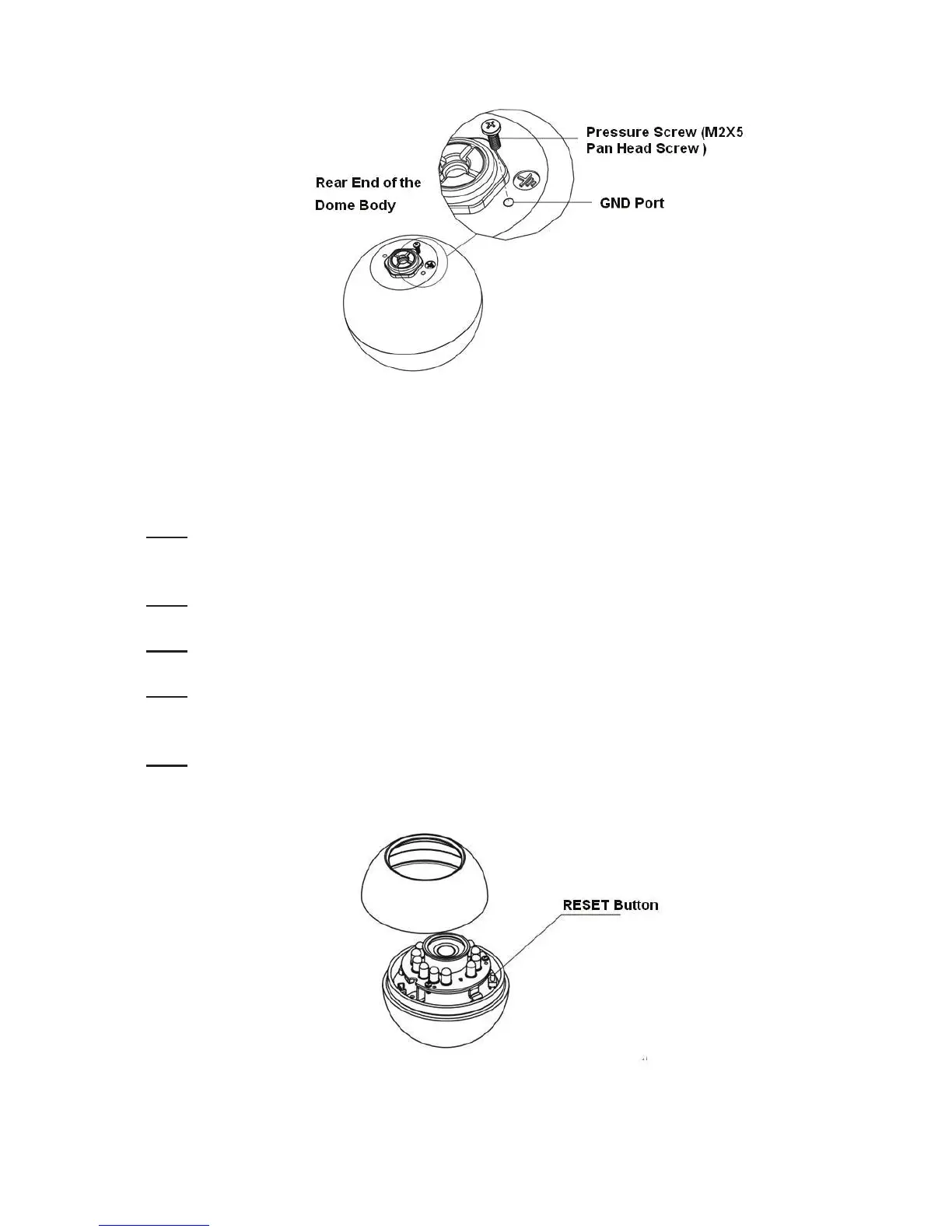 Pressure Screw (M2X5 Pan Head Screw )

Rear End of the Dome Body

GND Port

RESET Button