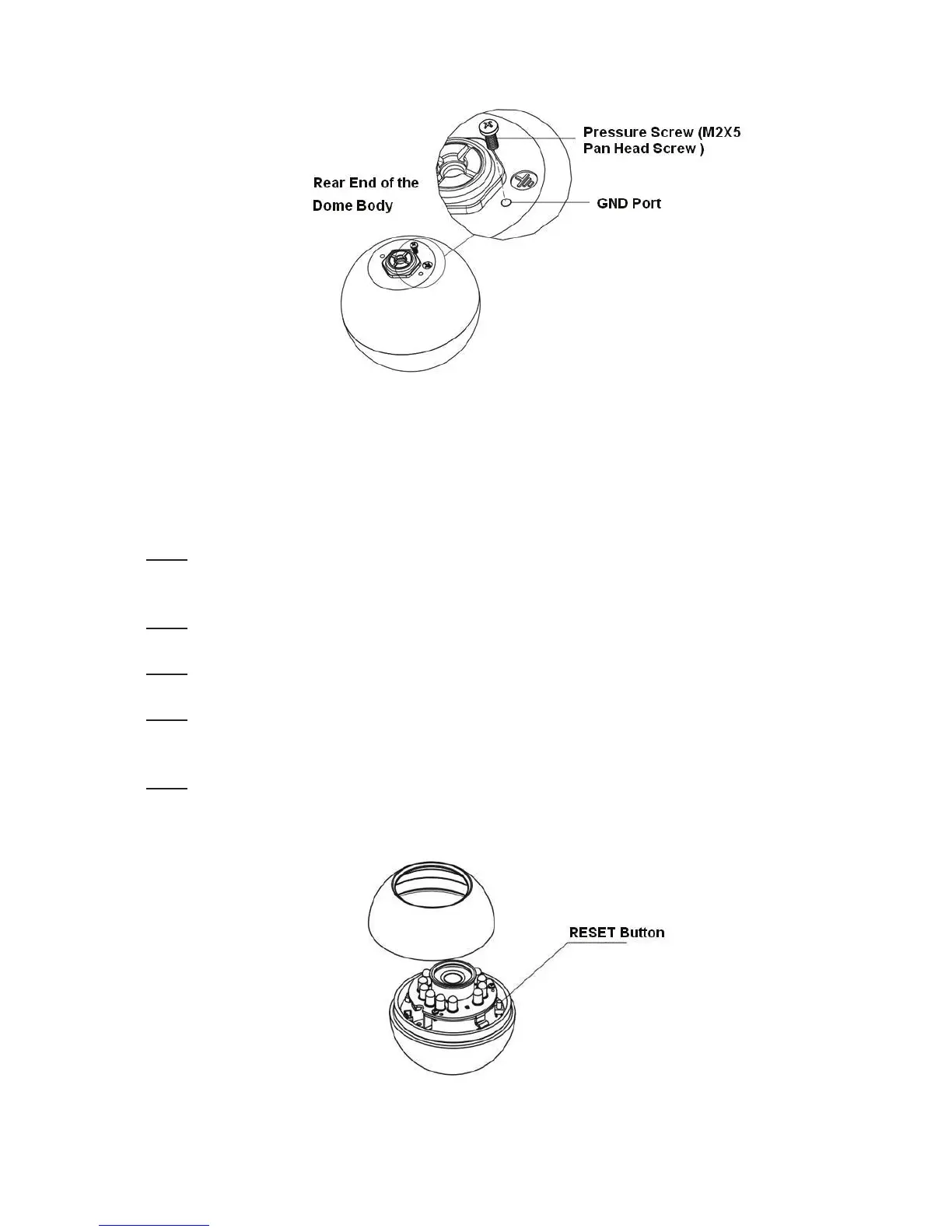 Pressure Screw (M2X5 Pan Head Screw )

Rear End of the Dome Body

GND Port

RESET Button