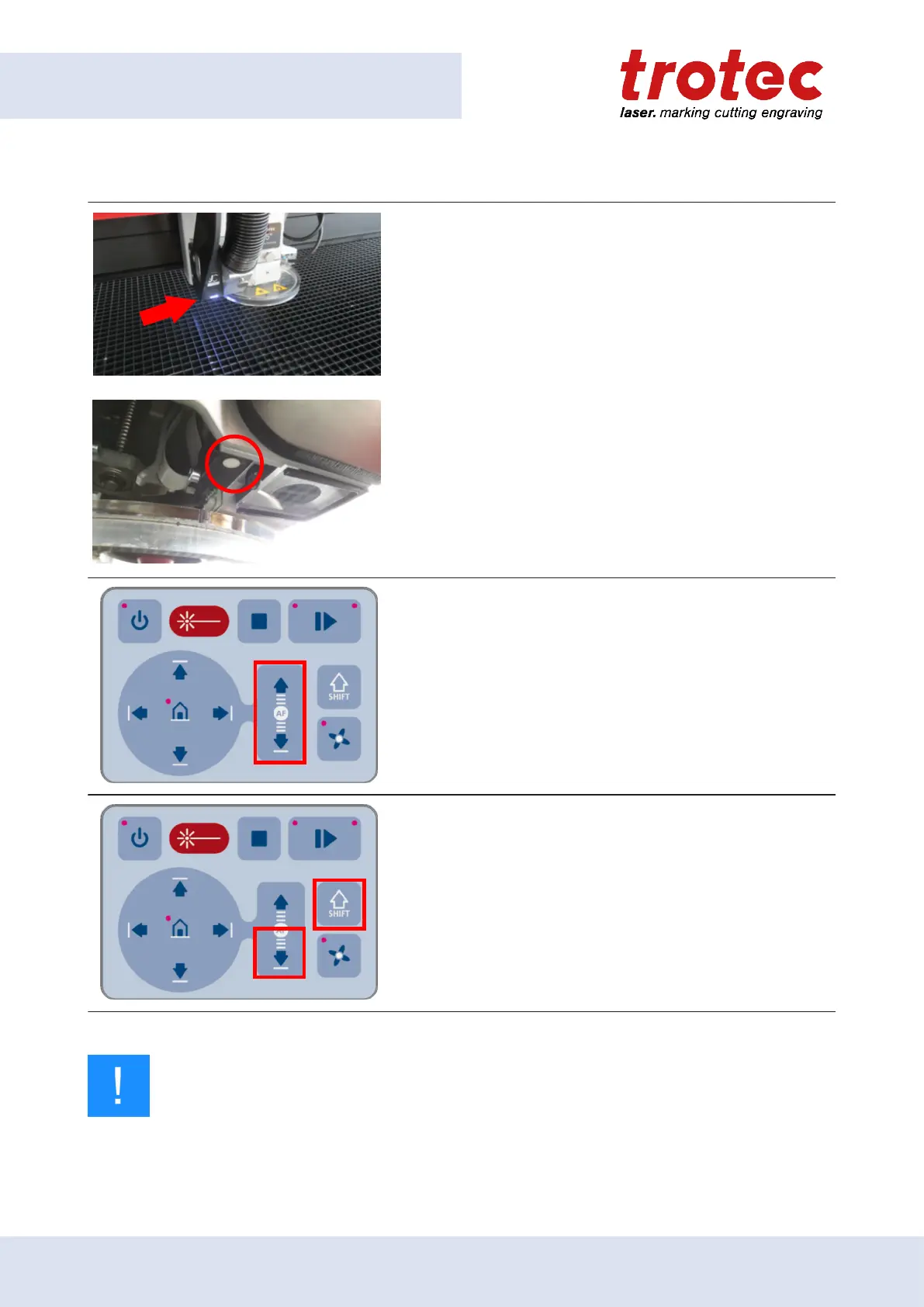 trotec
laser. marking cutting engraving

AF
SHIFT

SHIFT

!