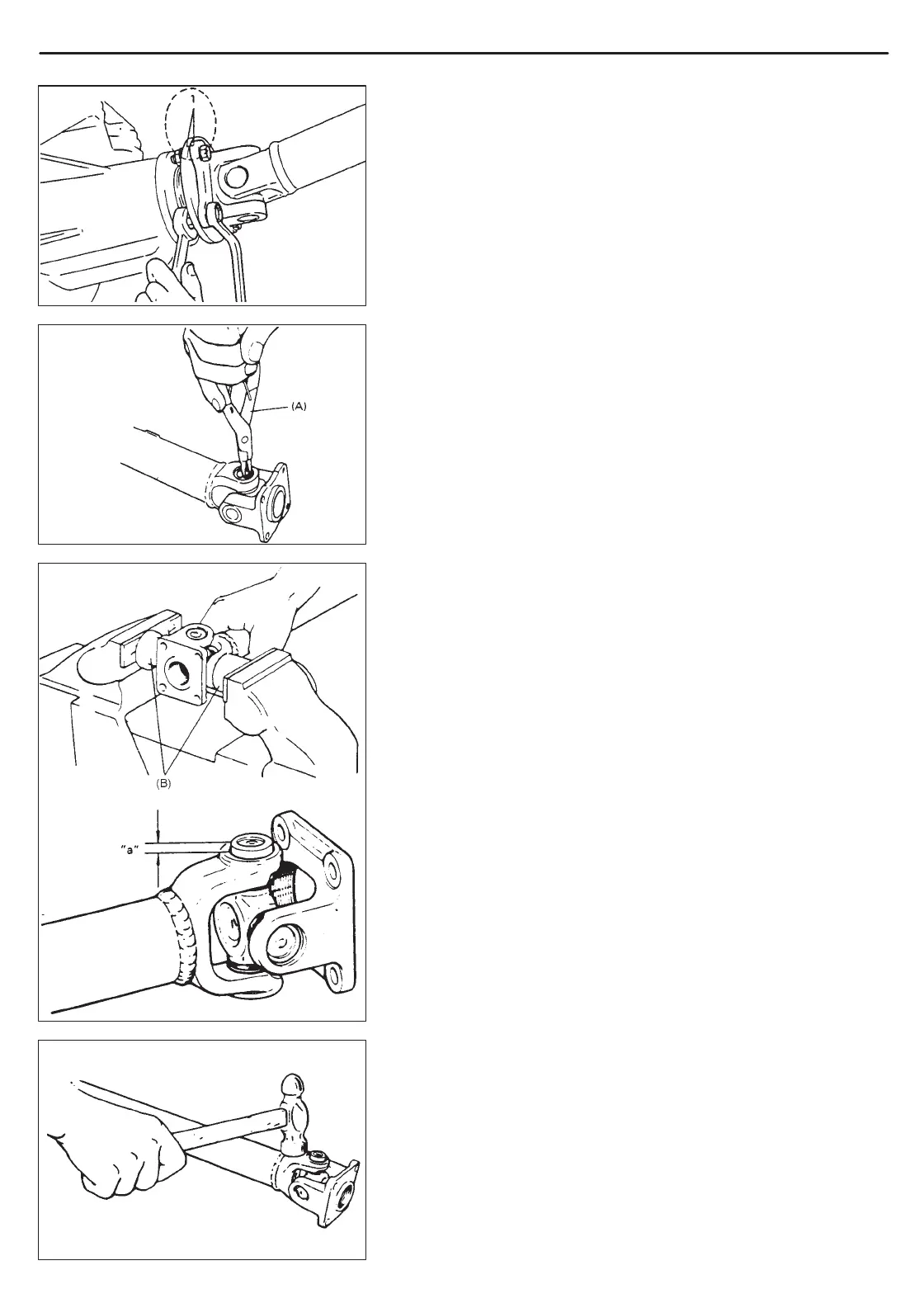 1

(A)

(B)

"a"