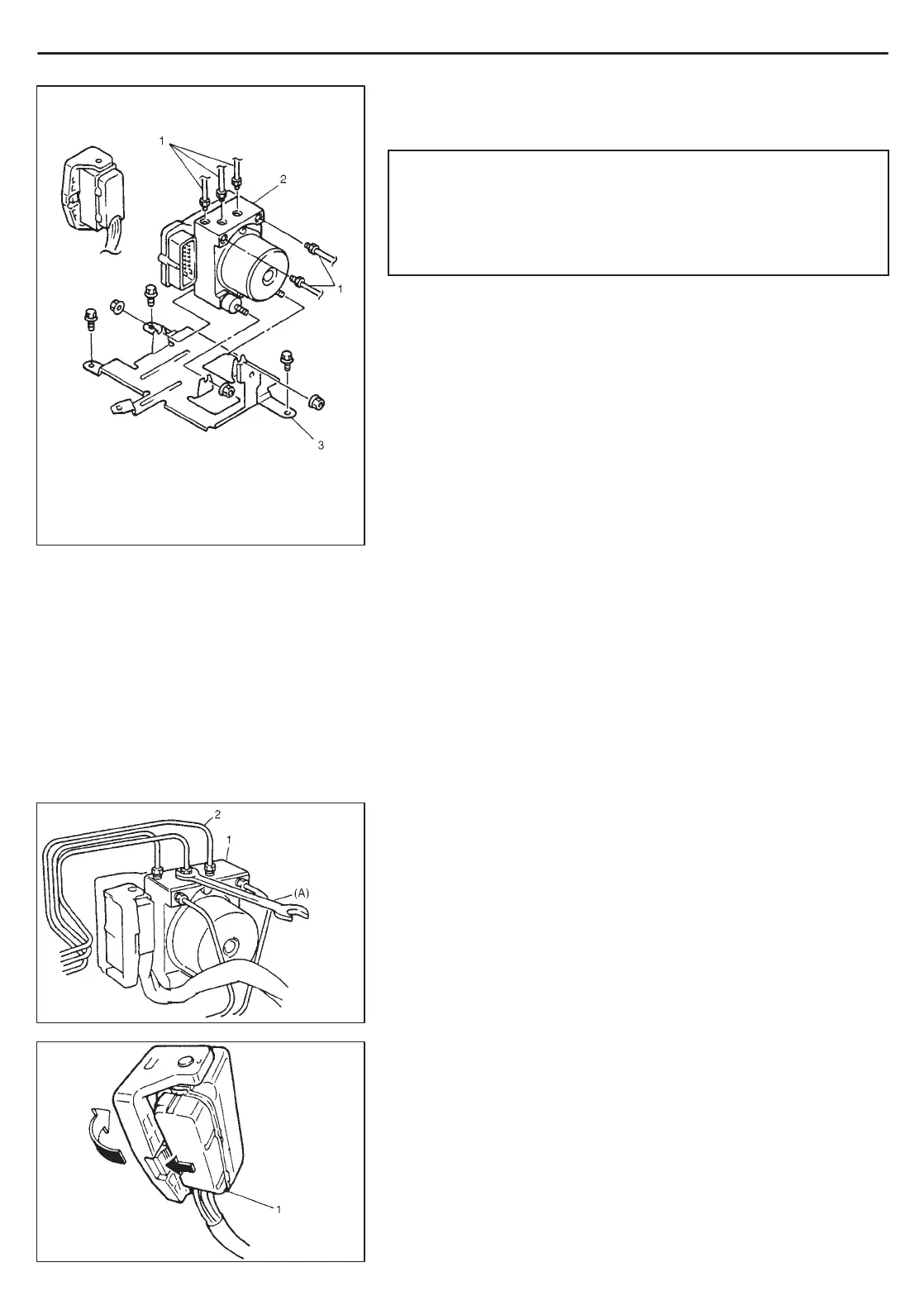 1
2
1
3

2
1
(A)

1