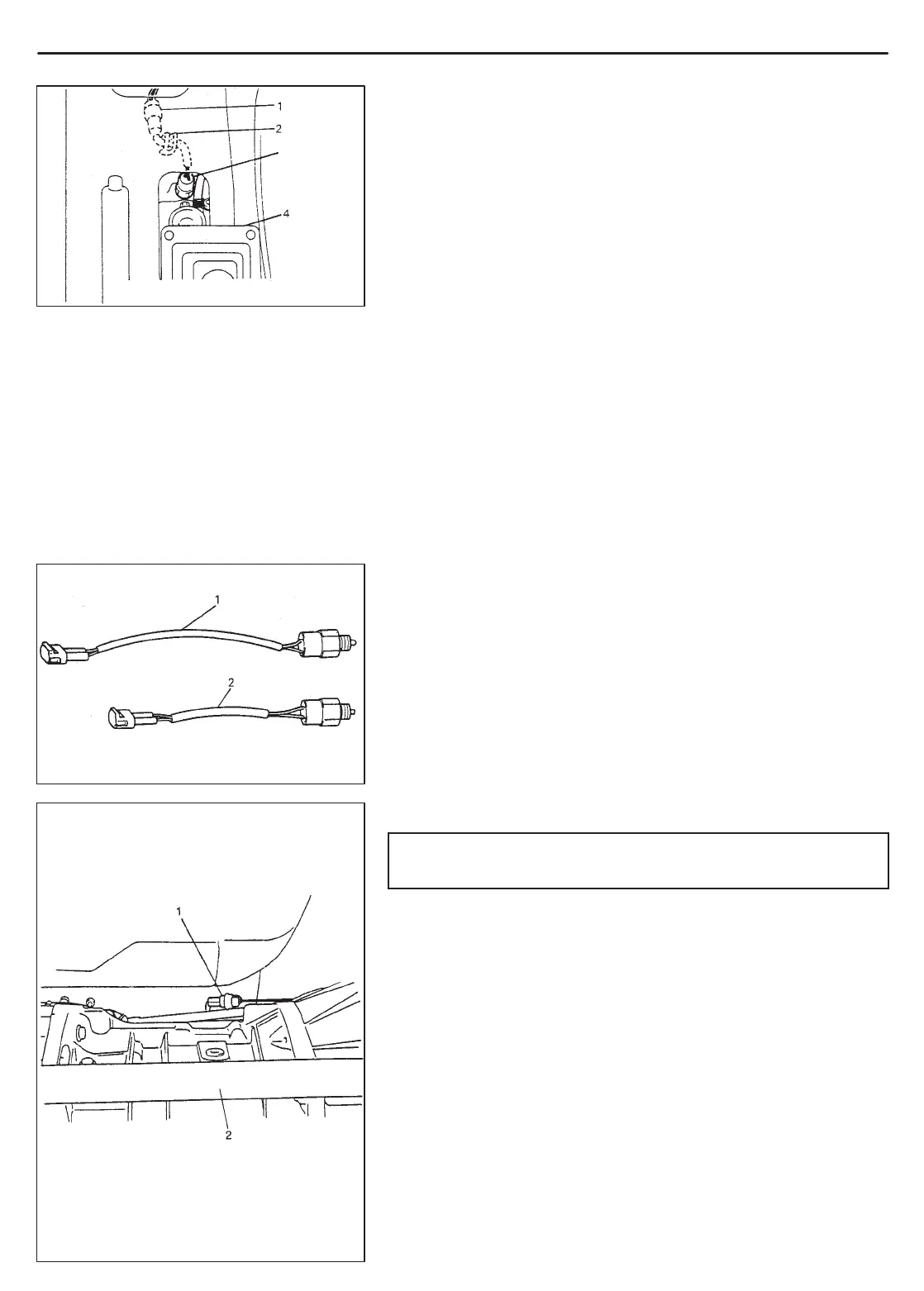 1
2
4

1
2

1
1
2