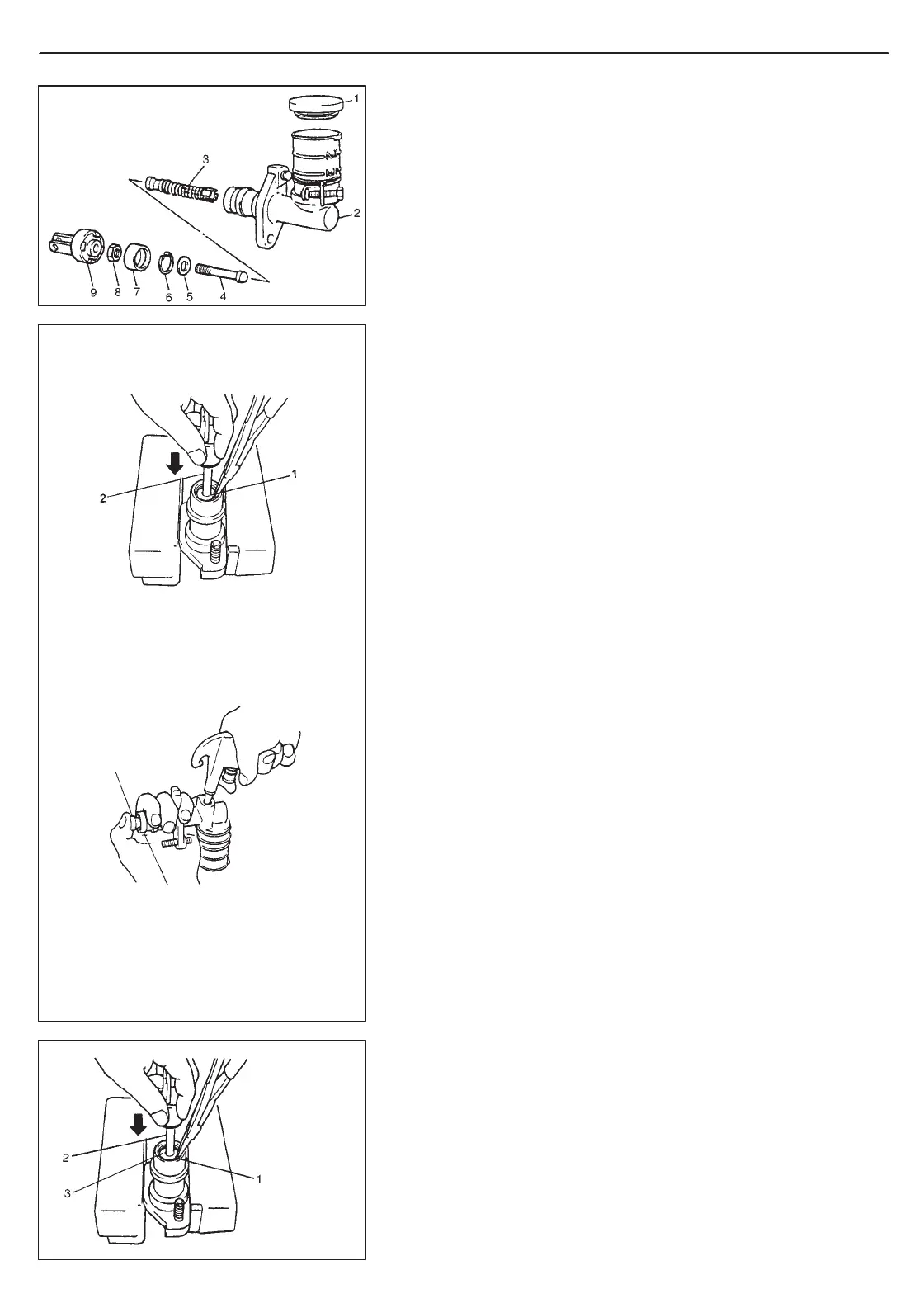 1
3
2
9
8
7
6
5
4

2
1

2
3
1