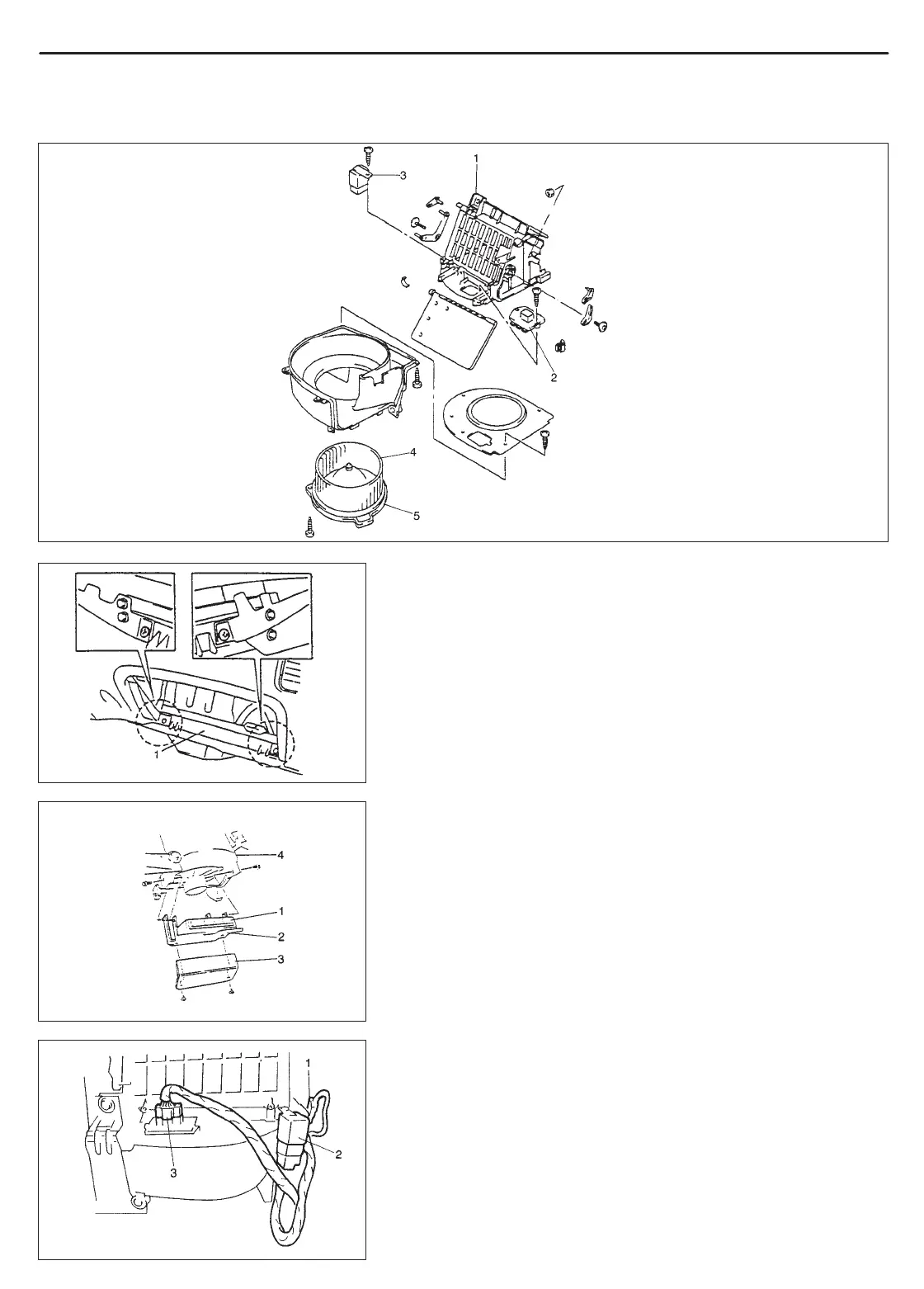 1
3
2
4
5

1

4
1
2
3

1
2
3