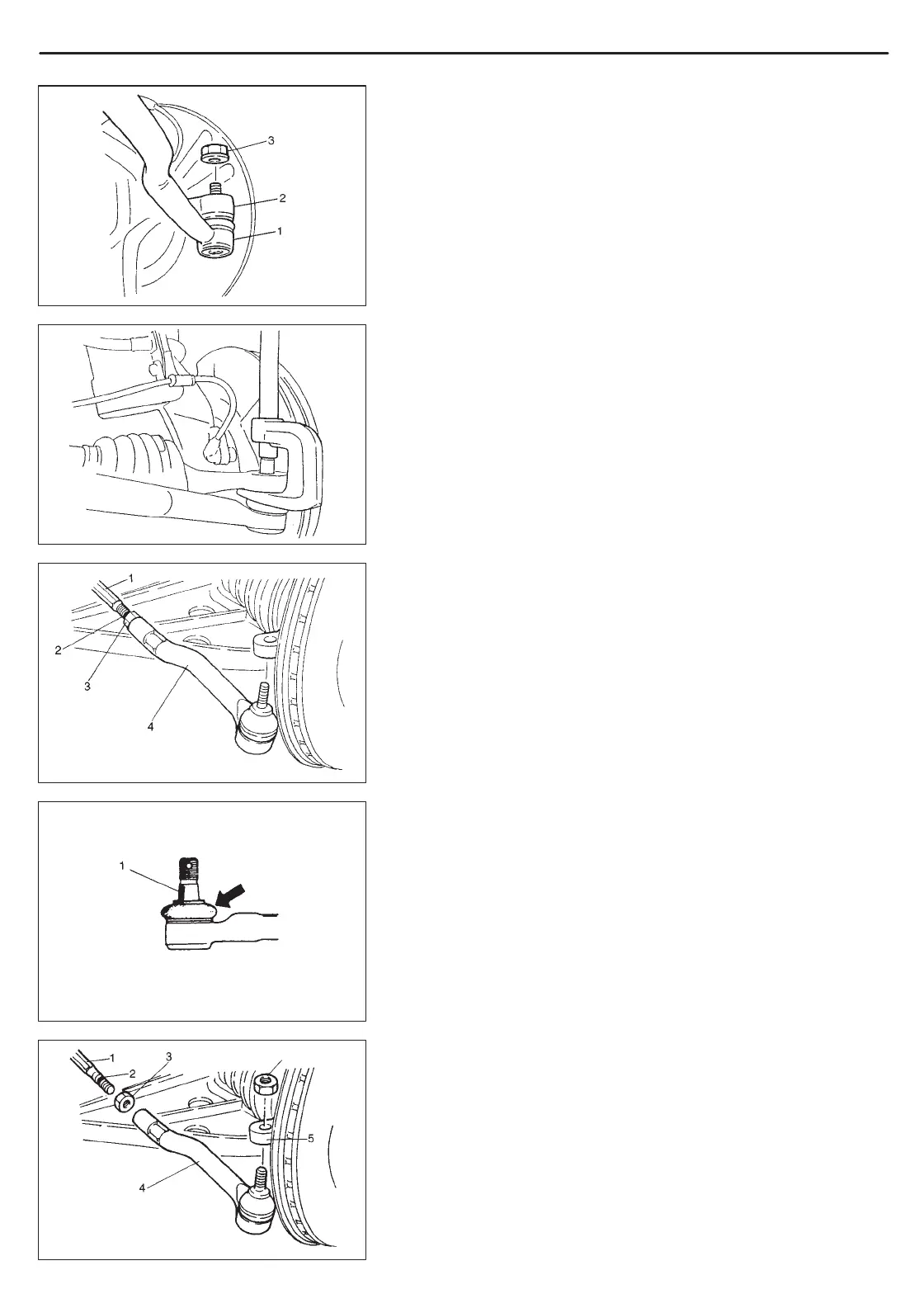 3
2
1

1
2
3
4

1

1
2
3
5
4