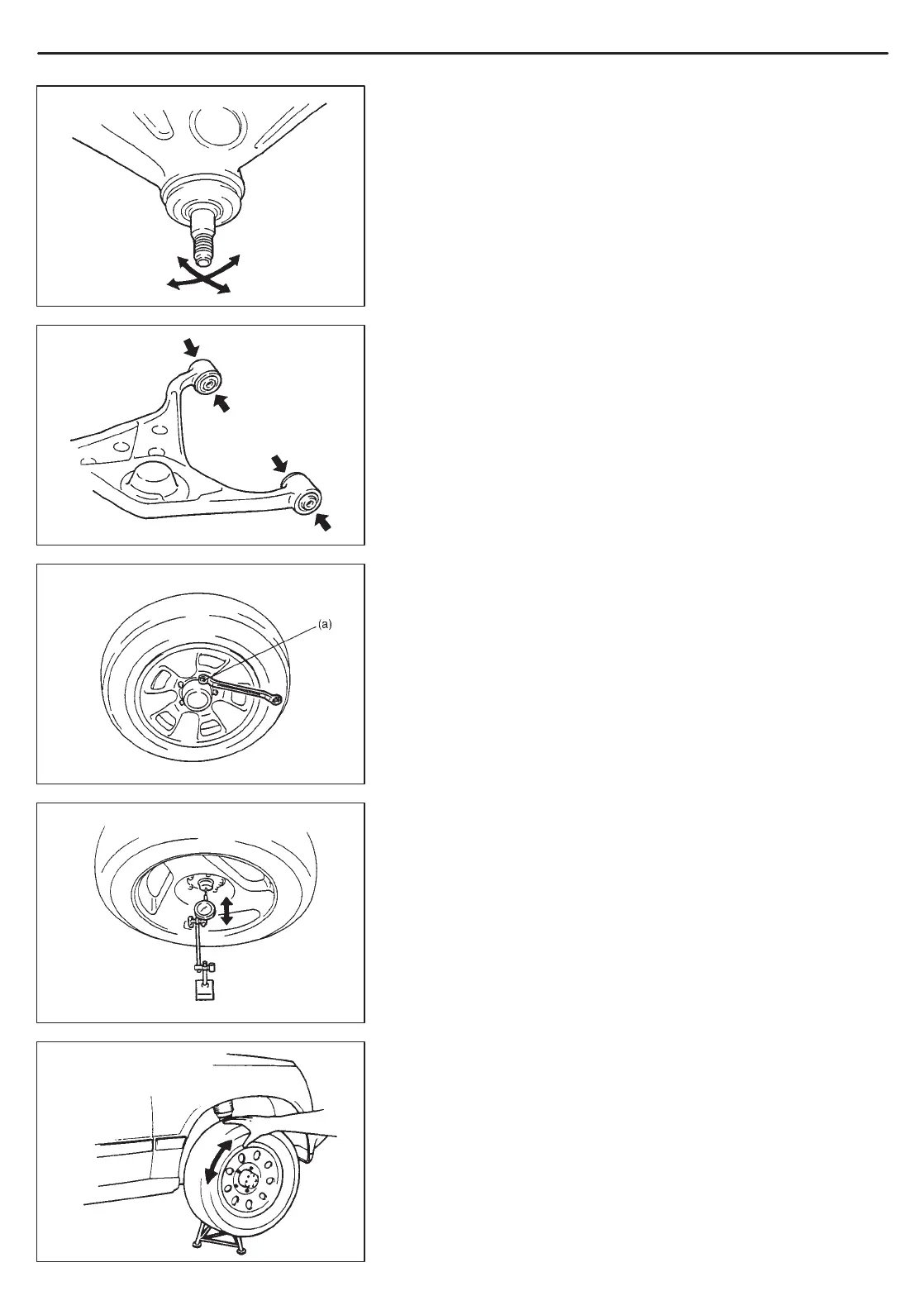 (a)