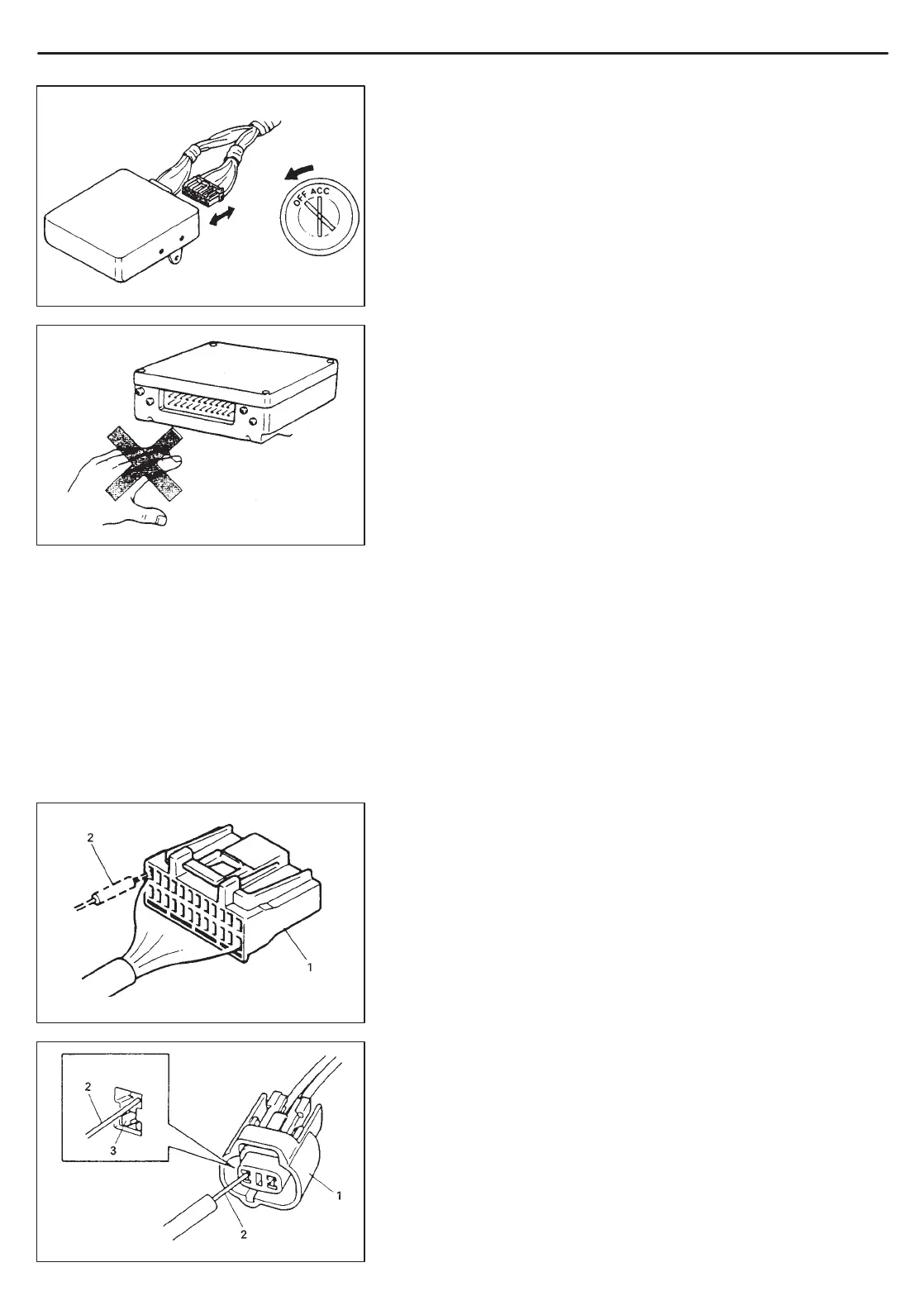 OFF ACC

2

1

2

3

1

2