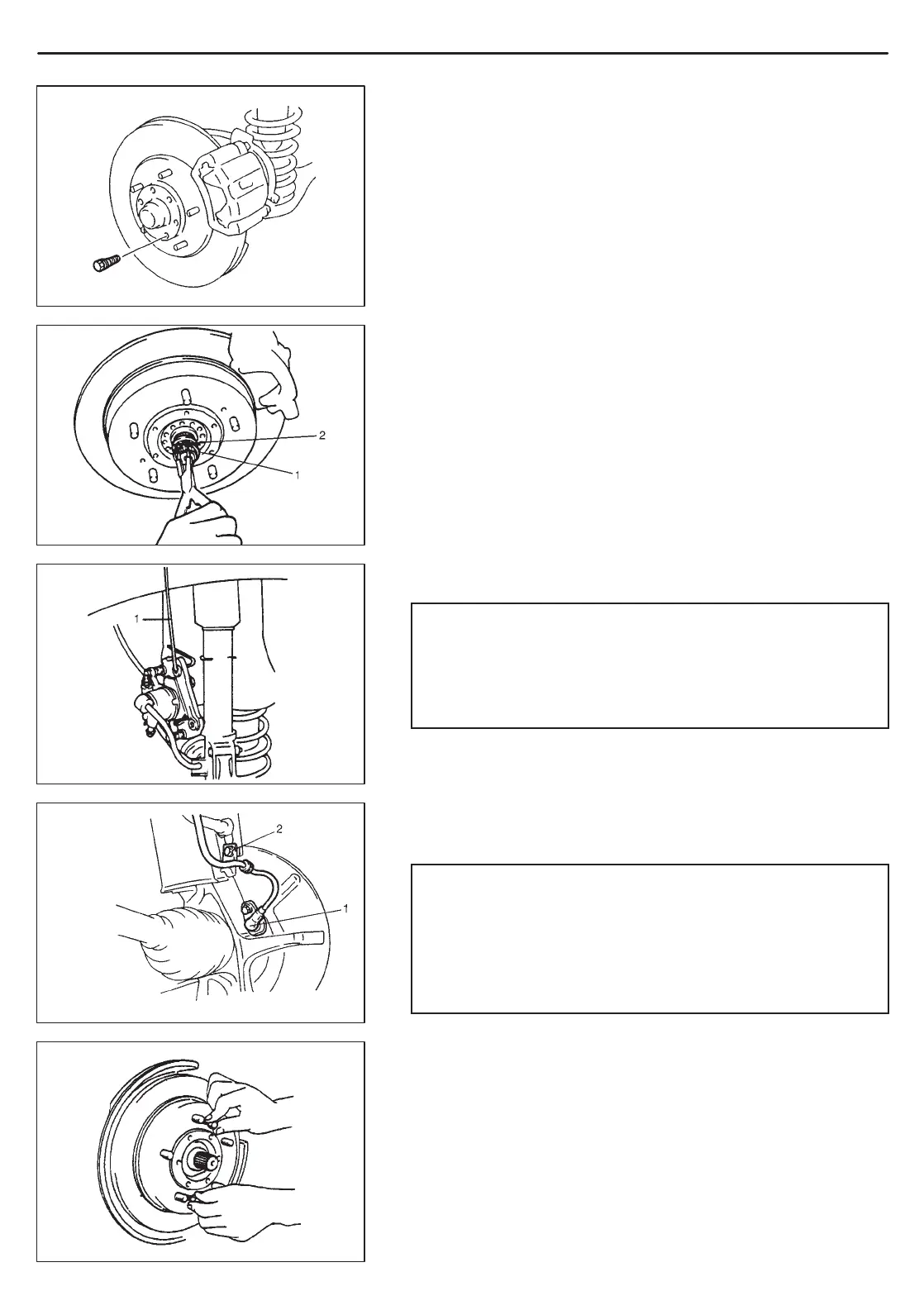 2

1

1

2

1