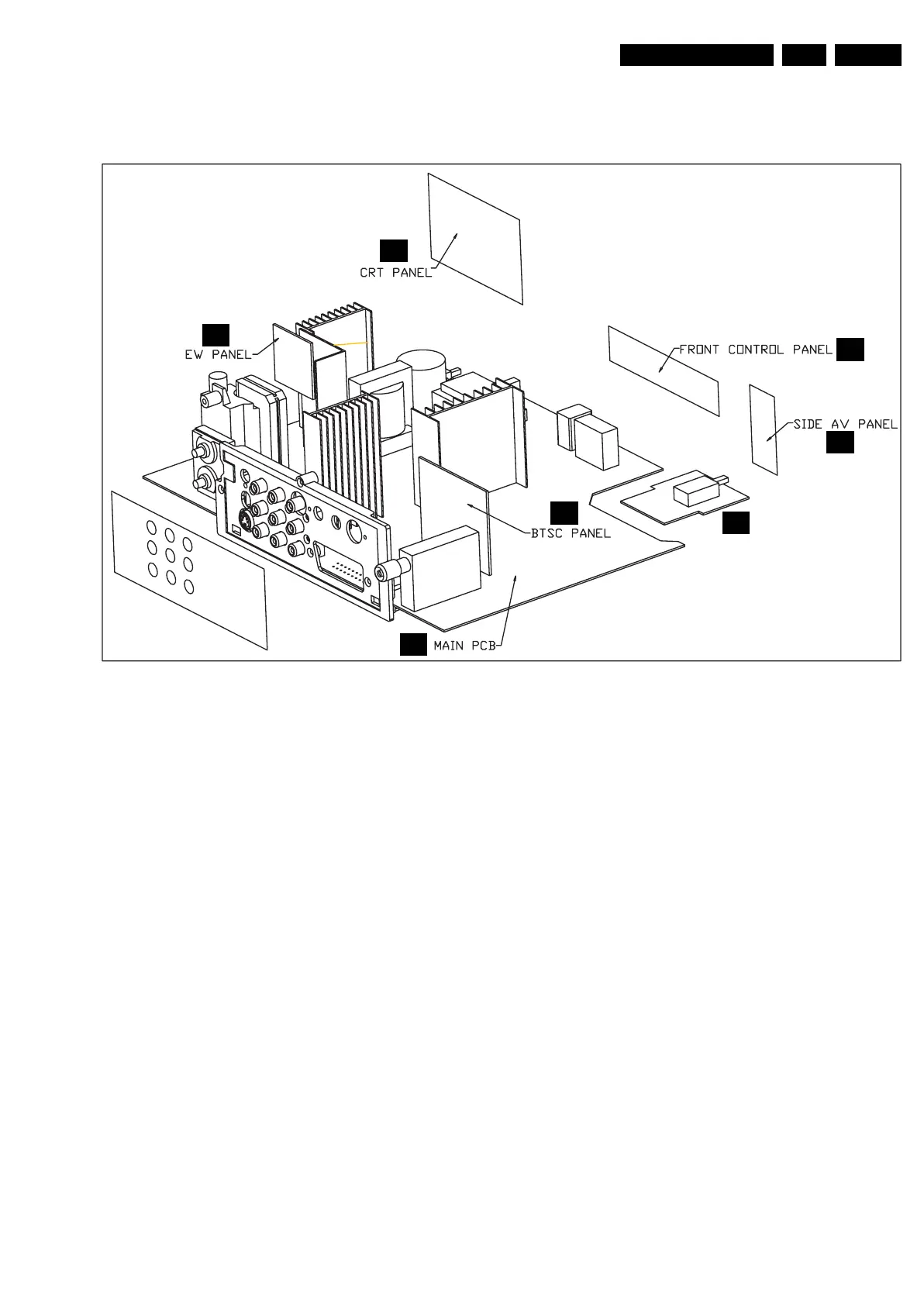 CRT PANEL

EW PANEL

FRONT CONTROL PANEL

SIDE AV PANEL

BTSC PANEL

MAIN PCB