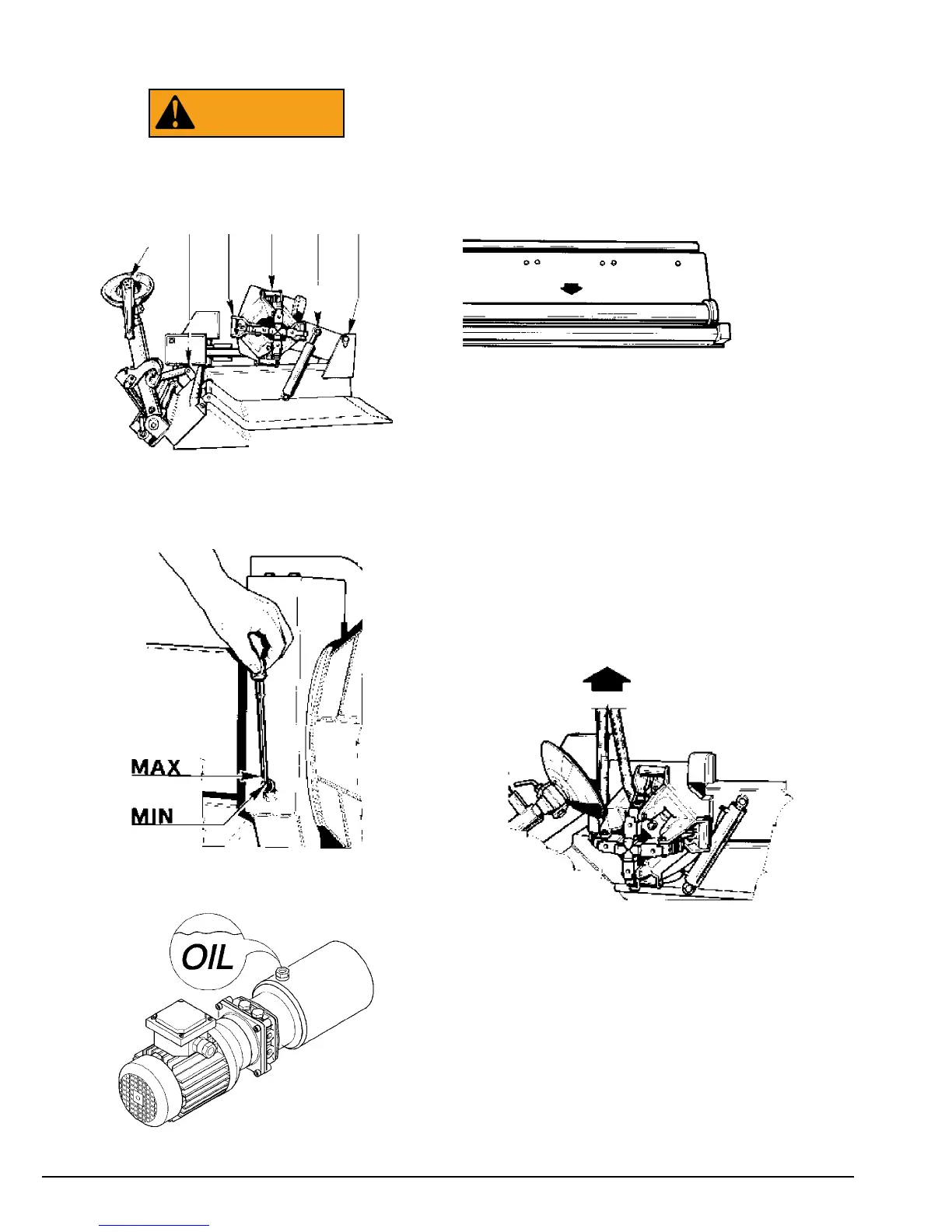 MAX

MIN

OIL