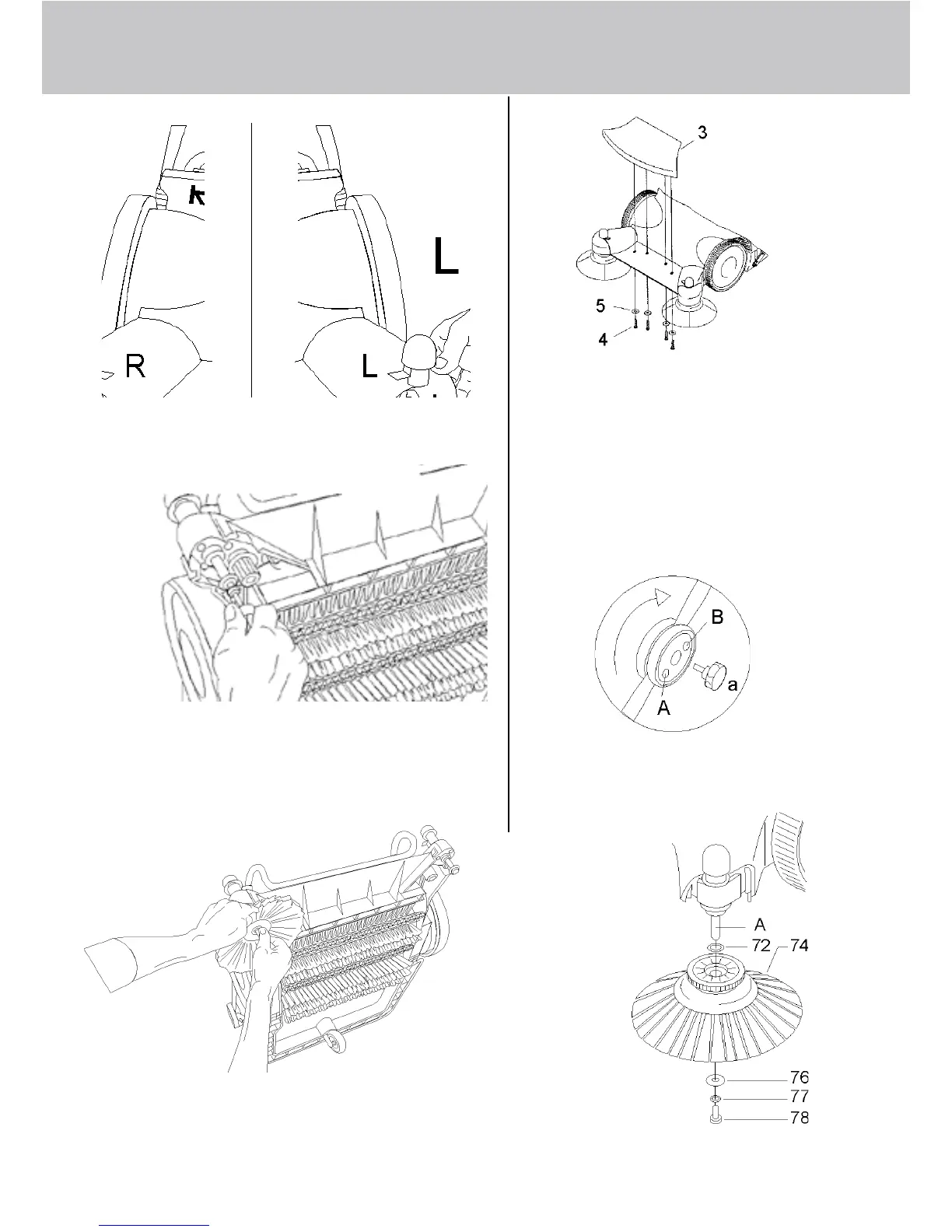 L

R

L

3

5

4

B

a

A

A

72

74

76

77

78