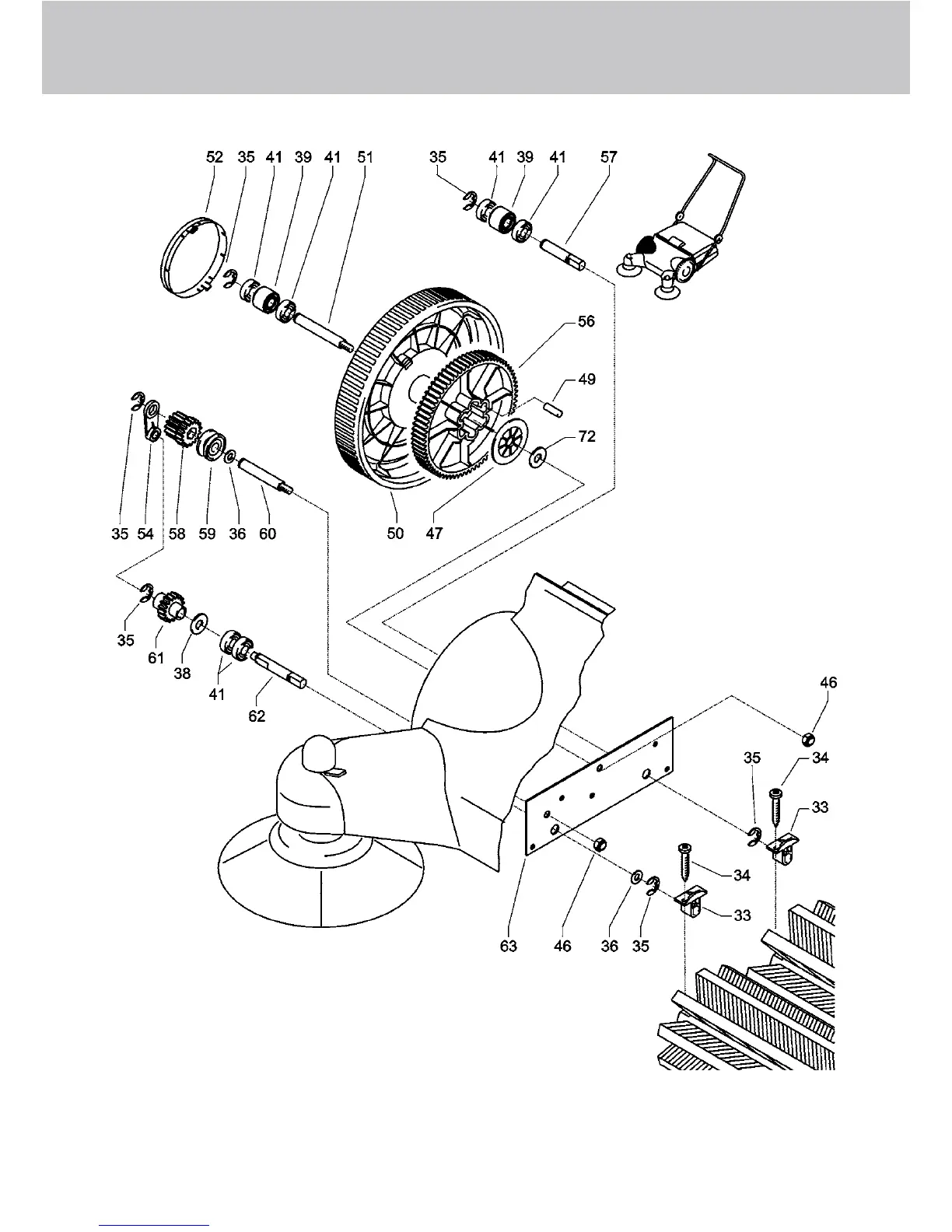 52 35 41 39 41 51

35 41 39 41 57

56

49

72

35 54 58 59 36 60

50 47

35

61

38

41

62

46

35 34

33

34

33

63 46 36 35