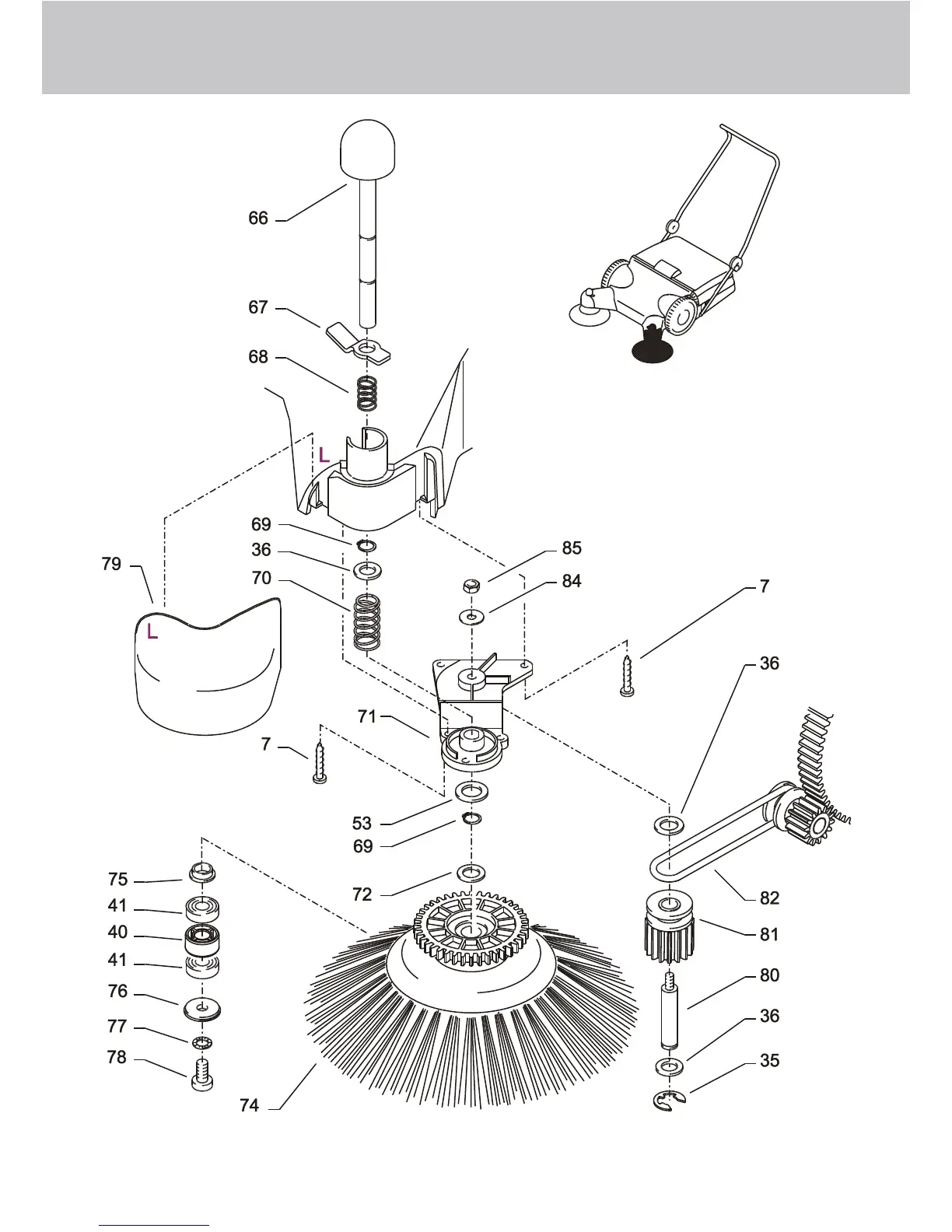 66
67
68
L
69
36
70
79
L
85
84
7
36
71
7
53
69
72
75
41
40
41
76
77
78
74
82
81
80
36
35